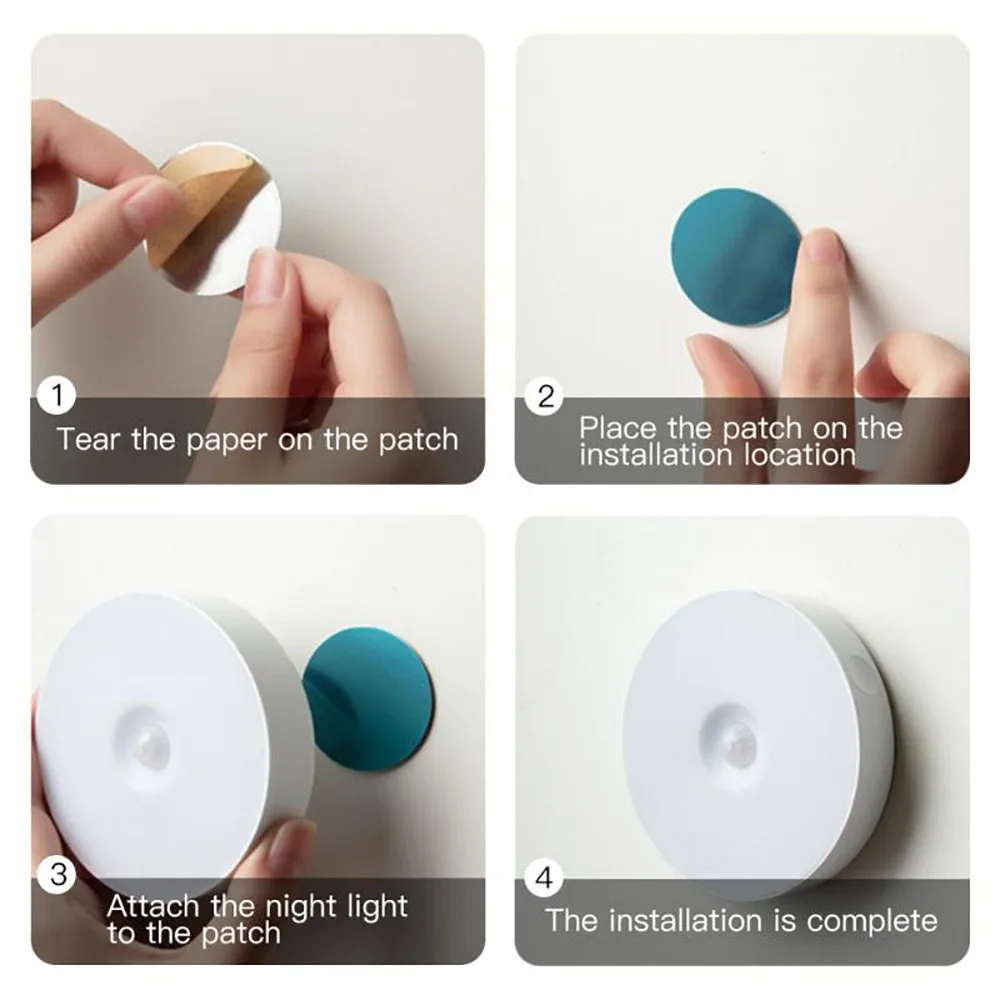 1
Tear the paper on the patch

2
Place the patch on the installation location

3
Attach the night light to the patch

4
The installation is complete