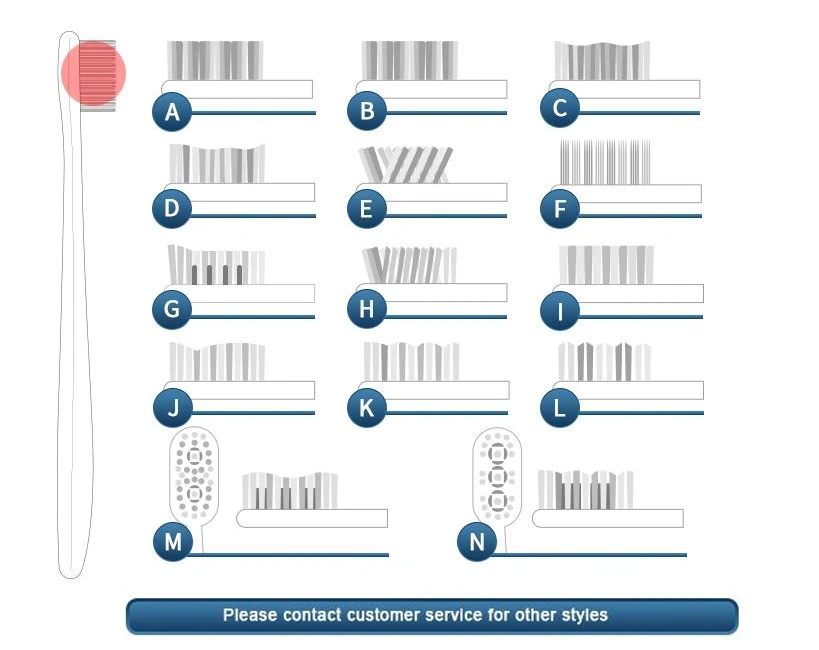 A
B
C
D
E
F
G
H
I
J
K
L
M
N

Please contact customer service for other styles