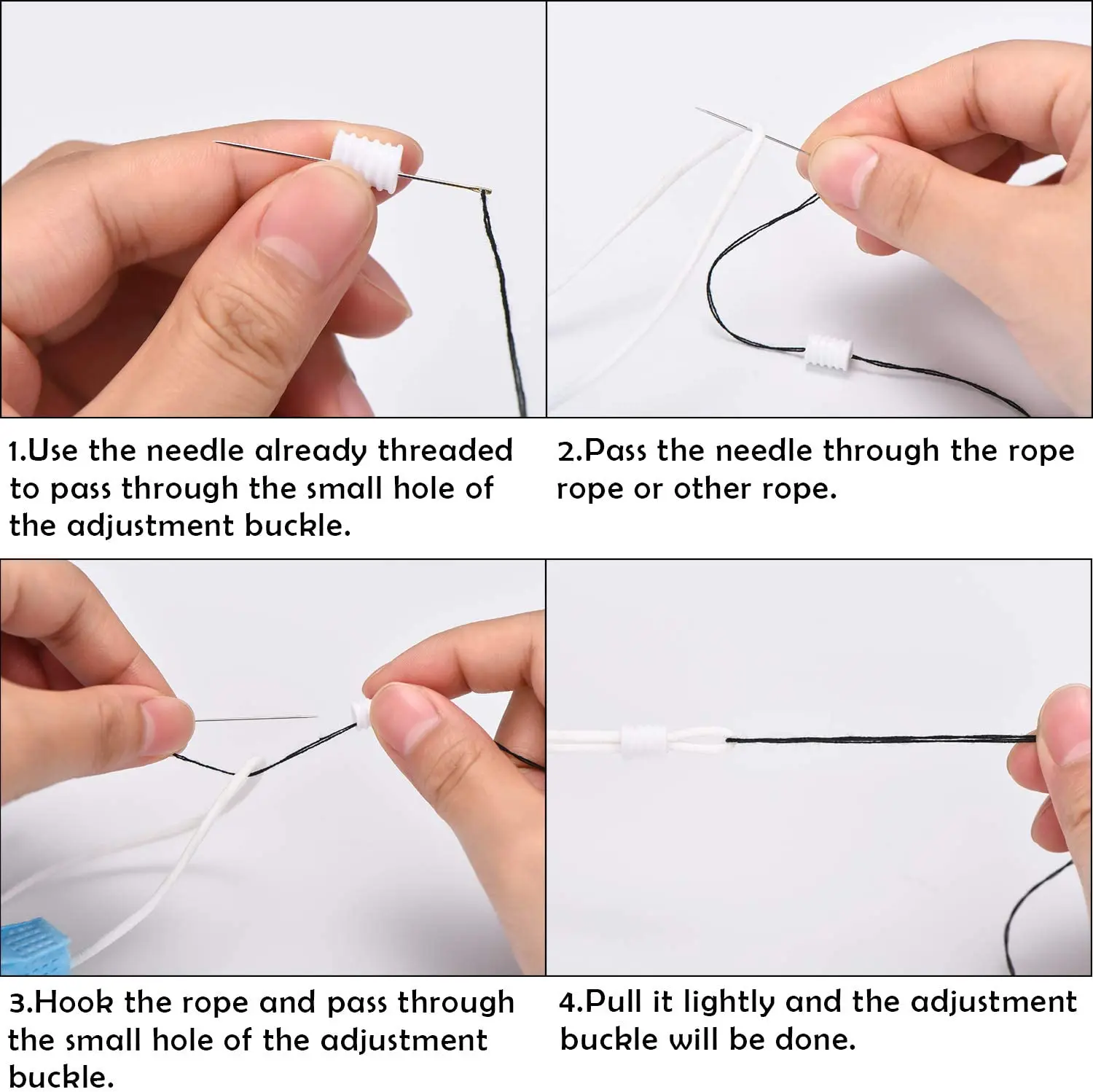 1.Use the needle already threaded to pass through the small hole of the adjustment buckle.

2.Pass the needle through the rope rope or other rope.

3.Hook the rope and pass through the small hole of the adjustment buckle.

4.Pull it lightly and the adjustment buckle will be done.