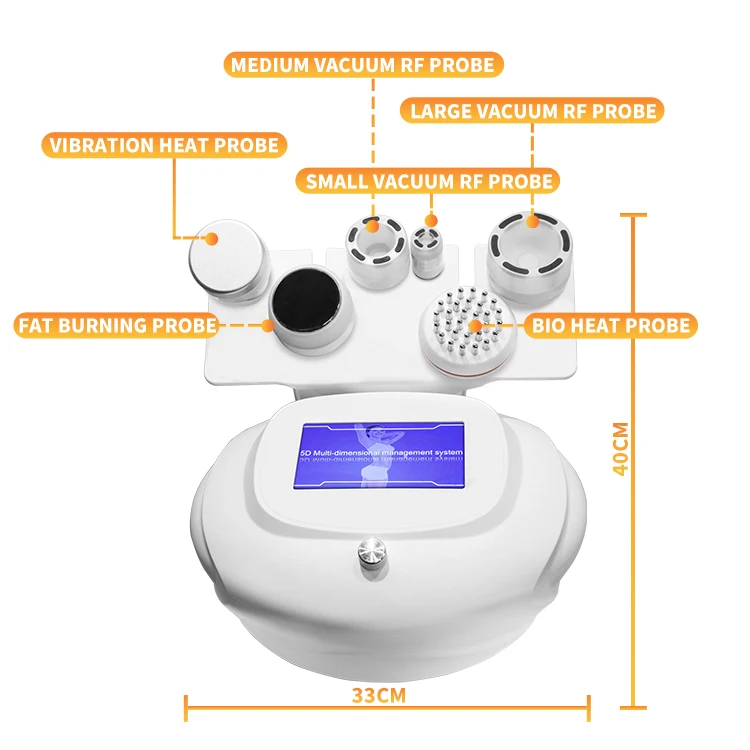 MEDIUM VACUUM RF PROBE
LARGE VACUUM RF PROBE
VIBRATION HEAT PROBE
SMALL VACUUM RF PROBE
FAT BURNING PROBE
BIO HEAT PROBE
5D Multi-dimensional management system
40CM
33CM