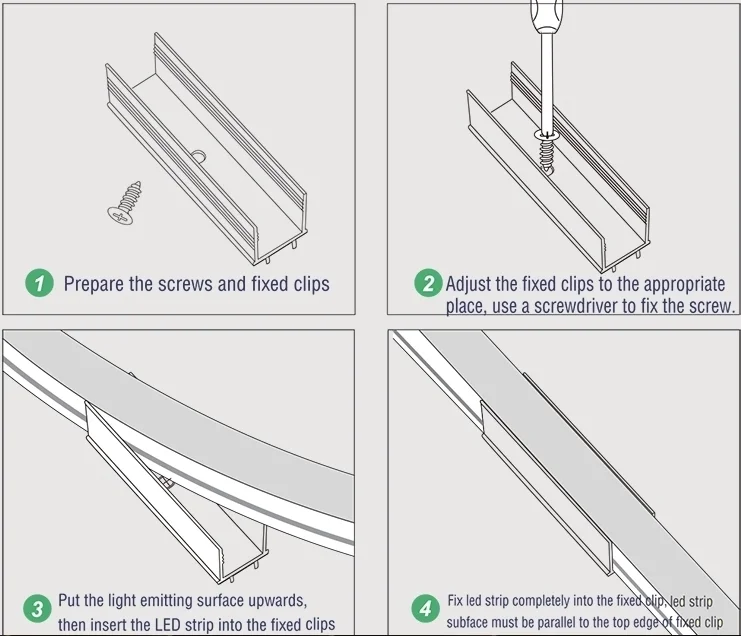 1 Prepare the screws and fixed clips

2 Adjust the fixed clips to the appropriate place, use a screwdriver to fix the screw.

3 Put the light emitting surface upwards, then insert the LED strip into the fixed clips

4 Fix led strip completely into the fixed clip, led strip subface must be parallel to the top edge of fixed clip