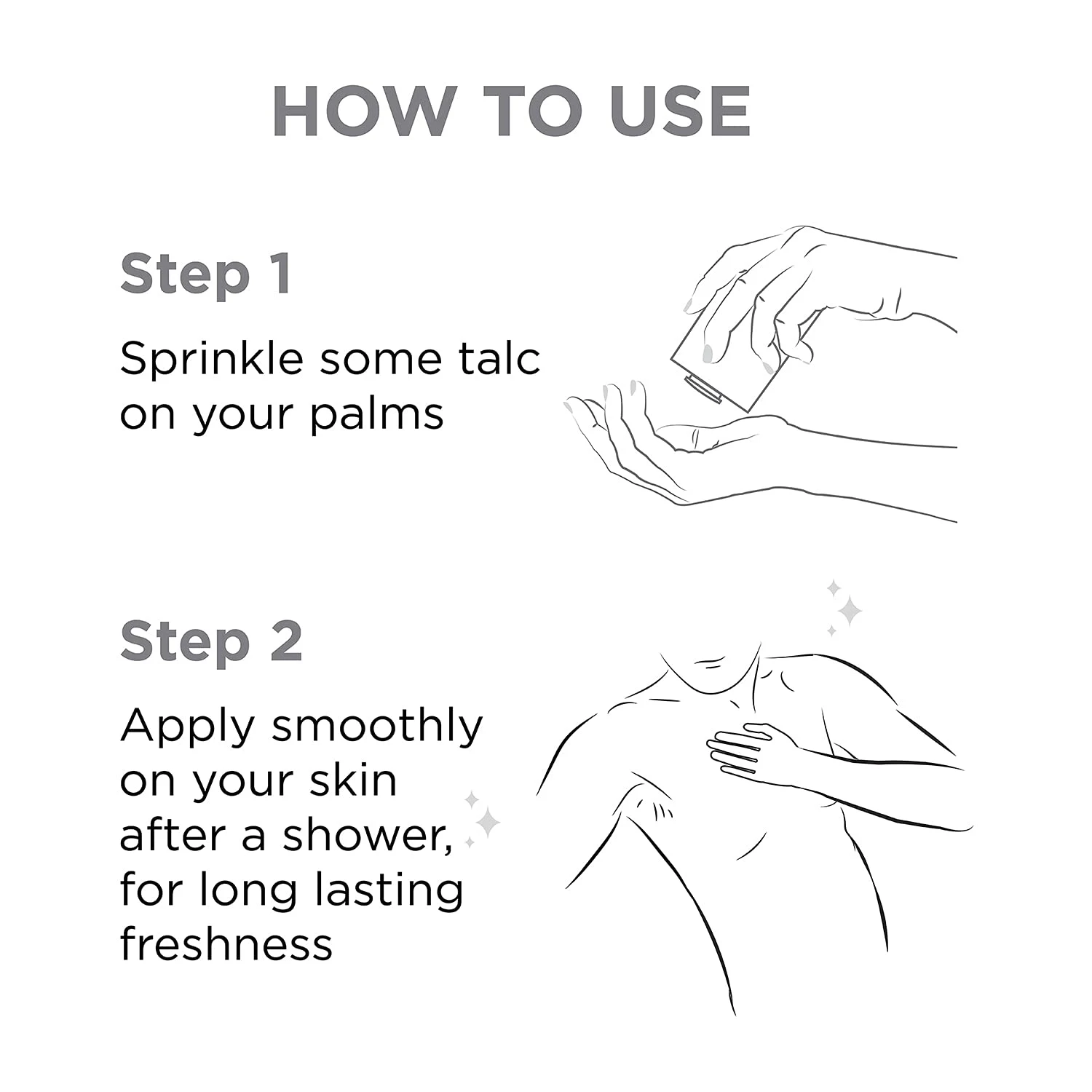 HOW TO USE

Step 1

Sprinkle some talc on your palms

Step 2

Apply smoothly on your skin after a shower, for long lasting freshness