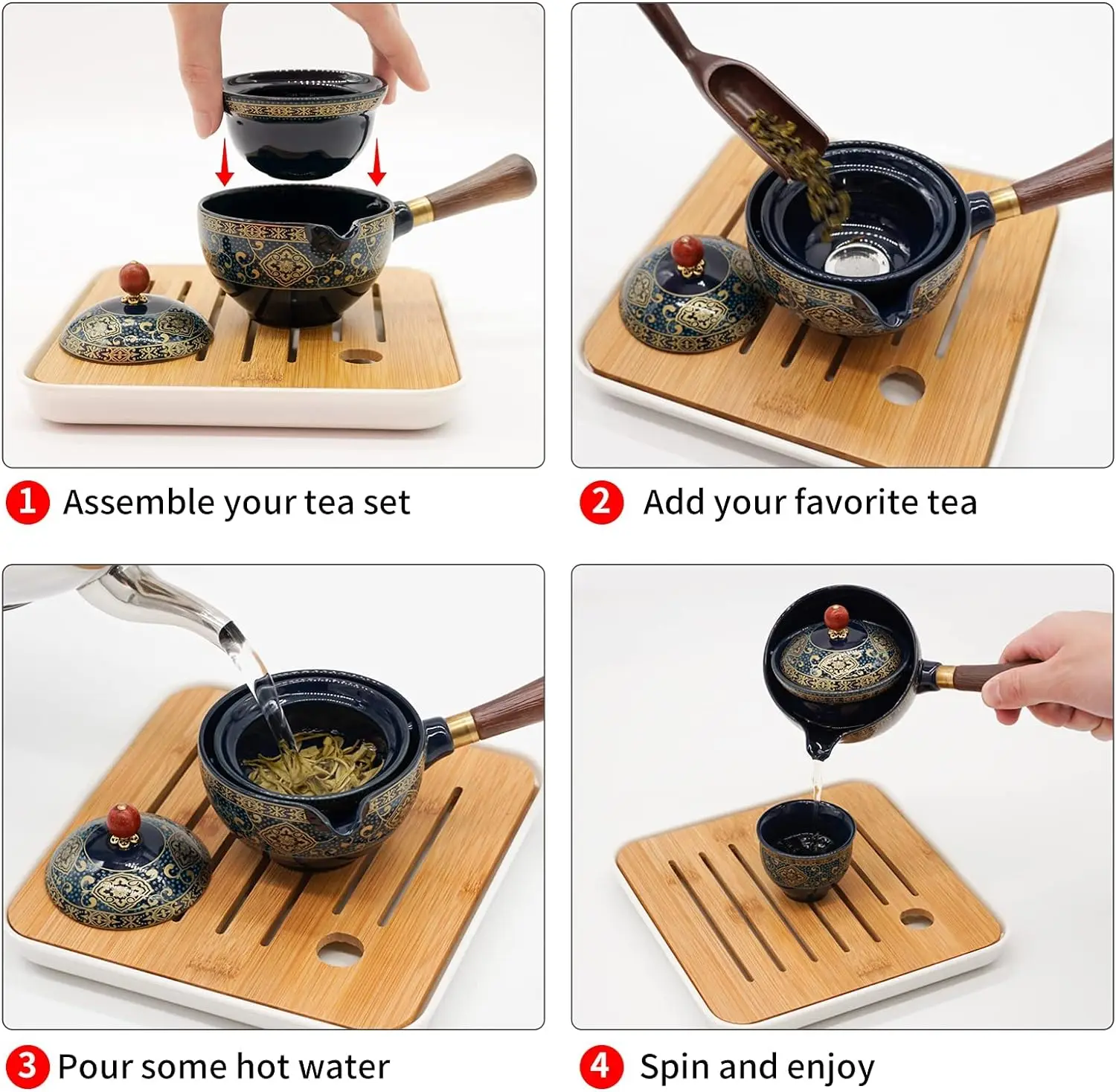 1 Assemble your tea set

2 Add your favorite tea

3 Pour some hot water

4 Spin and enjoy