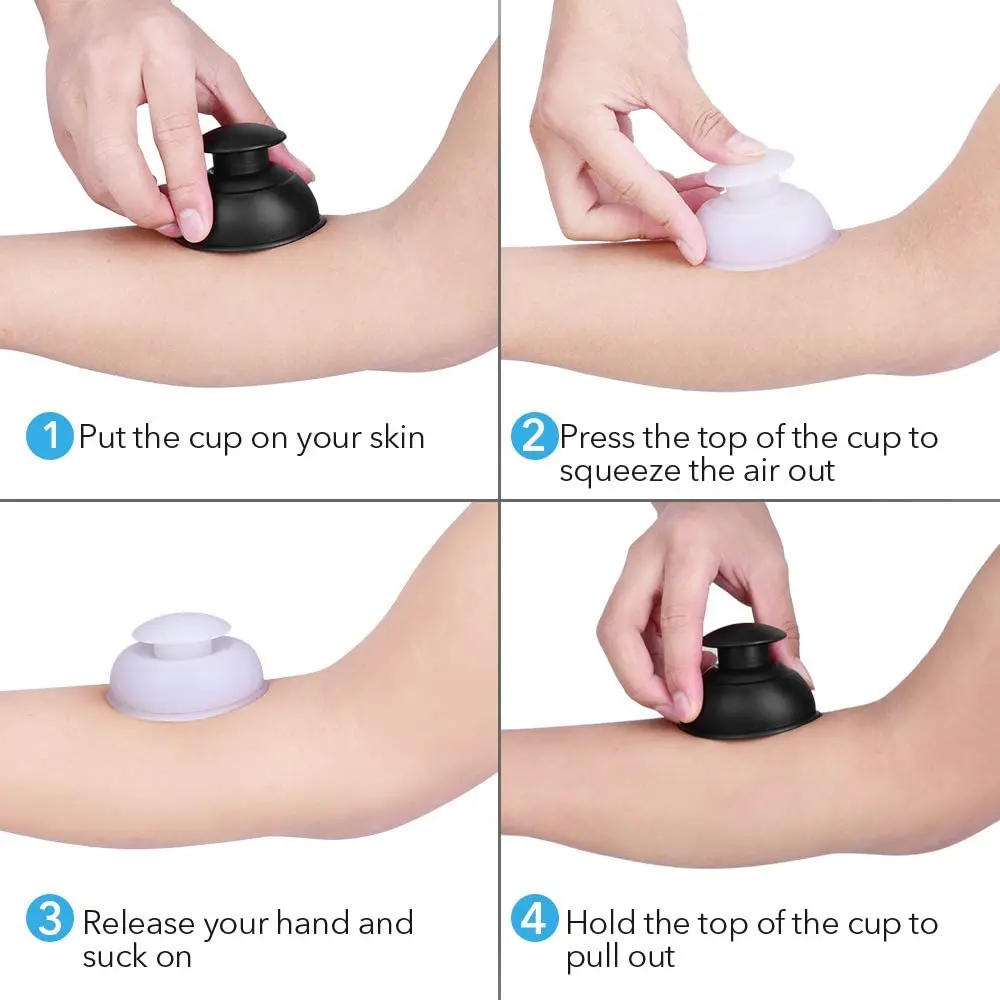 1 Put the cup on your skin

2 Press the top of the cup to squeeze the air out

3 Release your hand and suck on

4 Hold the top of the cup to pull out