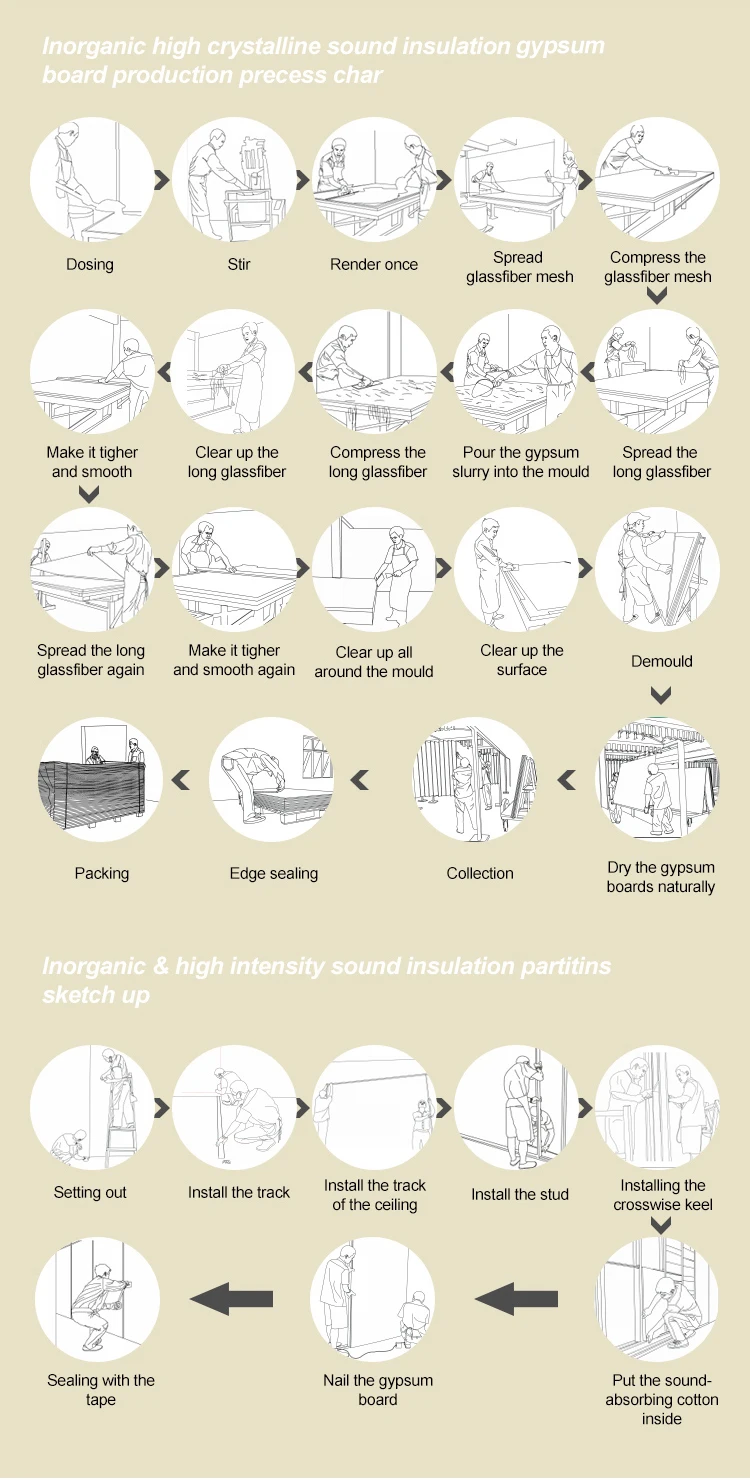 Inorganic high crystalline sound insulation gypsum board production precess char

Dosing

Stir

Render once

Spread glassfiber mesh

Compress the glassfiber mesh

Spread the long glassfiber

Pour the gypsum slurry into the mould

Compress the long glassfiber

Clear up the long glassfiber

Make it tigher and smooth

Spread the long glassfiber again

Make it tigher and smooth again

Clear up all around the mould

Clear up the surface

Demould

Dry the gypsum boards naturally

Collection

Edge sealing

Packing

Inorganic & high intensity sound insulation partitins sketch up

Setting out

Install the track

Install the track of the ceiling

Install the stud

Installing the crosswise keel

Put the sound-absorbing cotton inside

Nail the gypsum board

Sealing with the tape