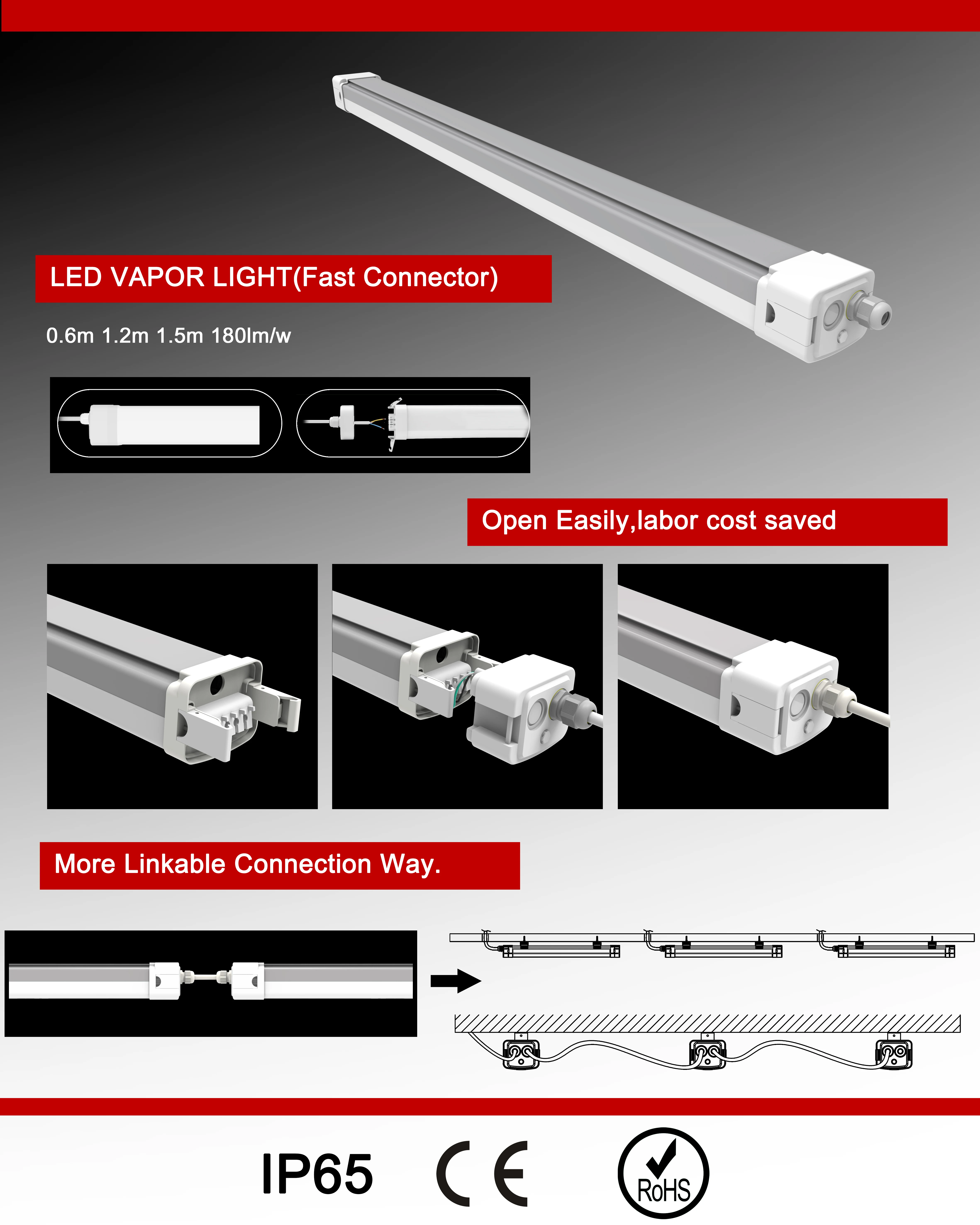 LED VAPOR LIGHT(Fast Connector)

0.6m 1.2m 1.5m 180lm/w

Open Easily,labor cost saved

More Linkable Connection Way.

IP65

CE

RoHS