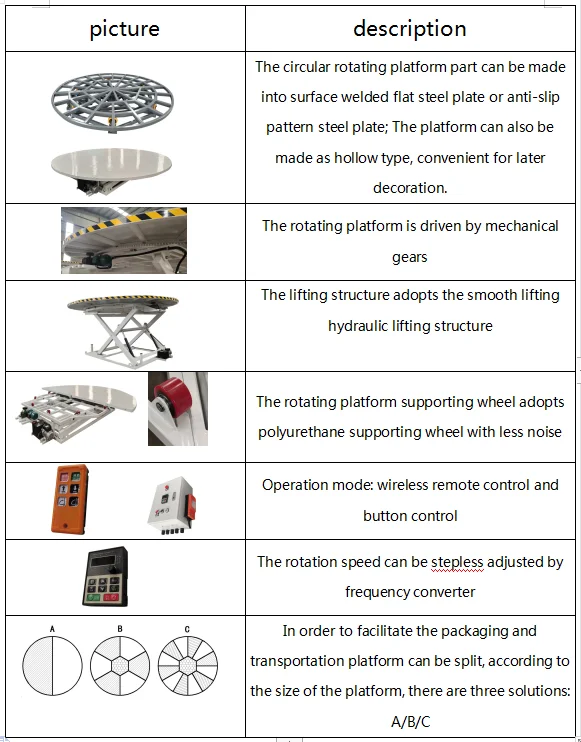 | picture | description |
|---|---|
| | The circular rotating platform part can be made into surface welded flat steel plate or anti-slip pattern steel plate; The platform can also be made as hollow type, convenient for later decoration. |
| | The rotating platform is driven by mechanical gears |
| | The lifting structure adopts the smooth lifting hydraulic lifting structure |
| | The rotating platform supporting wheel adopts polyurethane supporting wheel with less noise |
| | Operation mode: wireless remote control and button control |
| | The rotation speed can be stepless adjusted by frequency converter |
| A B C | In order to facilitate the packaging and transportation platform can be split, according to the size of the platform, there are three solutions: A/B/C |