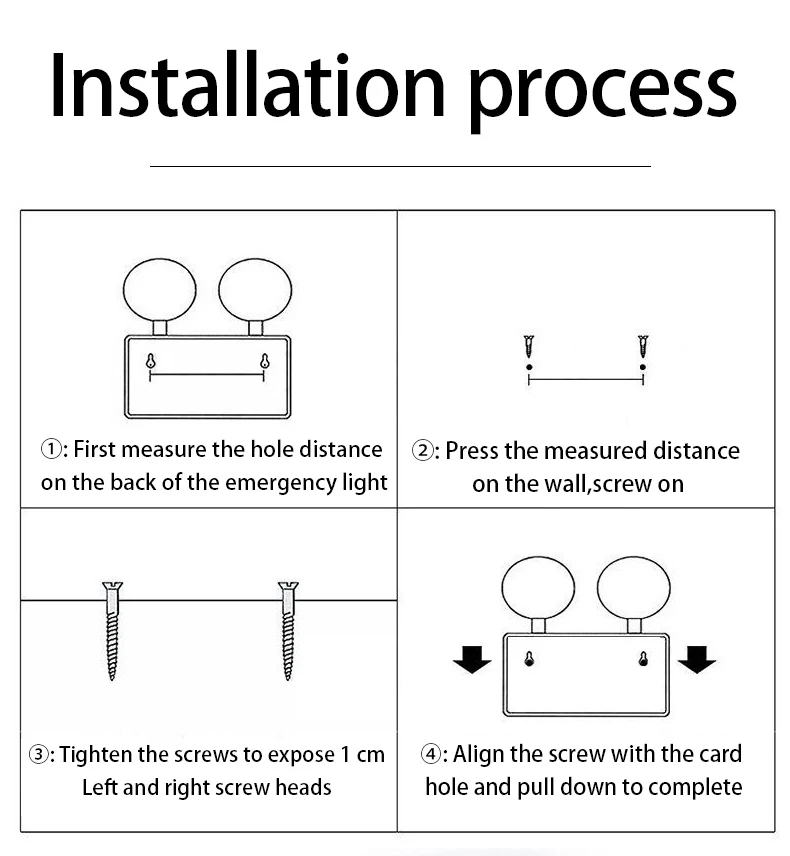 Installation process

①: First measure the hole distance on the back of the emergency light

②: Press the measured distance on the wall,screw on

③: Tighten the screws to expose 1 cm Left and right screw heads

④: Align the screw with the card hole and pull down to complete