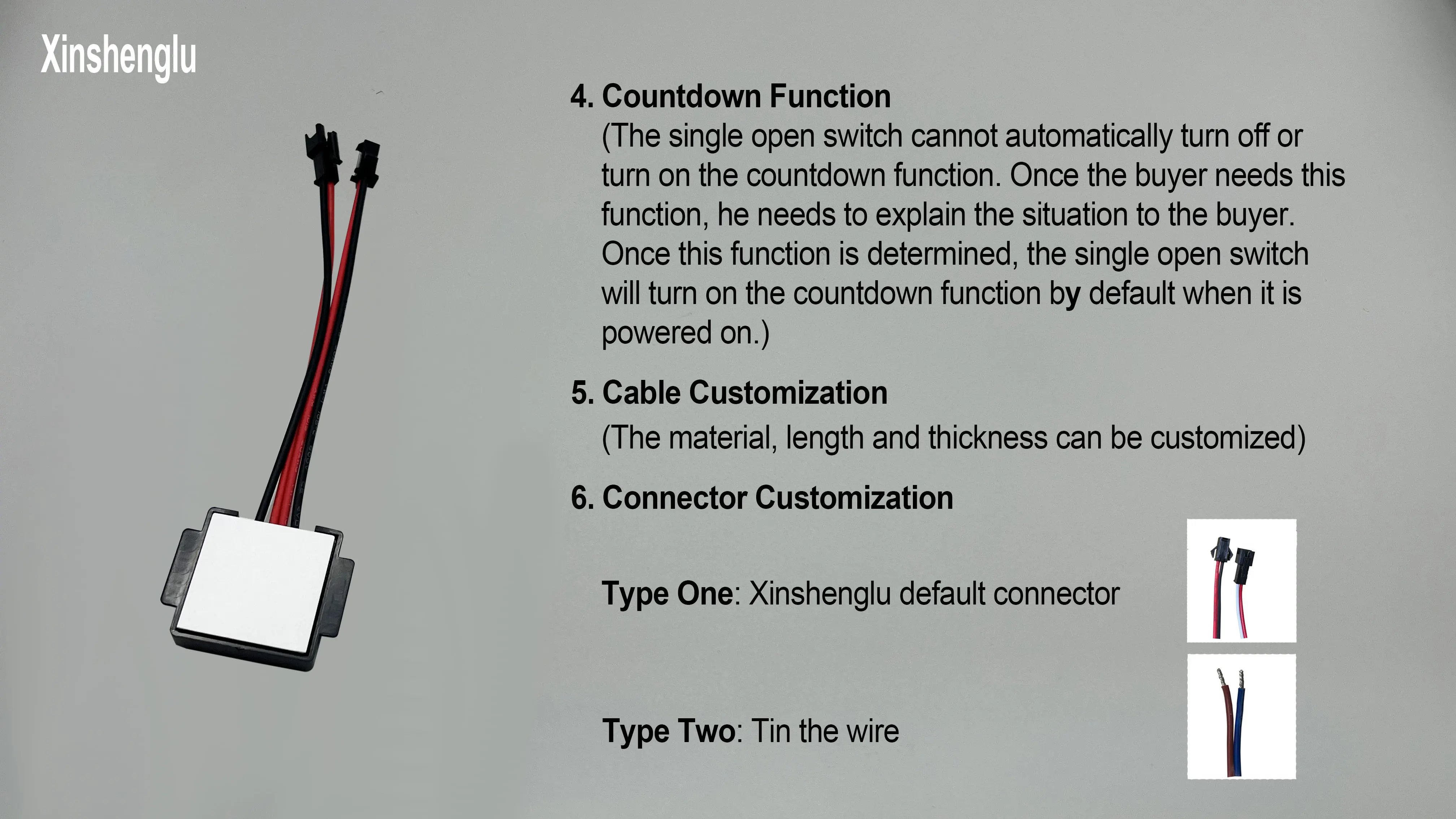 Xinshenglu

4. Countdown Function
(The single open switch cannot automatically turn off or turn on the countdown function. Once the buyer needs this function, he needs to explain the situation to the buyer. Once this function is determined, the single open switch will turn on the countdown function by default when it is powered on.)

5. Cable Customization
(The material, length and thickness can be customized)

6. Connector Customization

Type One: Xinshenglu default connector

Type Two: Tin the wire