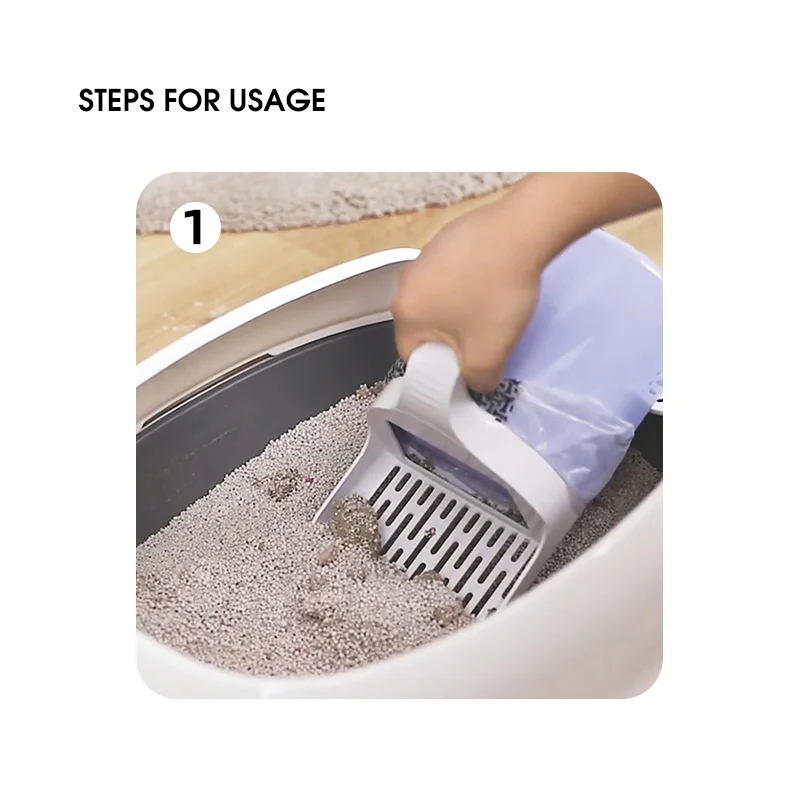 STEPS FOR USAGE

1