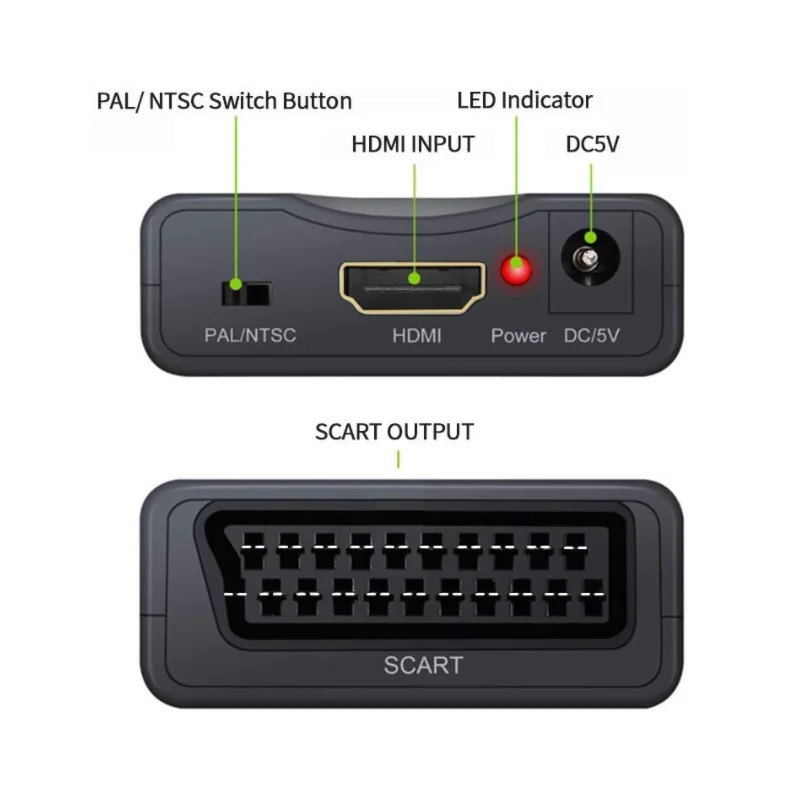 PAL/ NTSC Switch Button

LED Indicator

HDMI INPUT

DC5V

PAL/NTSC

HDMI

Power

DC/5V

SCART OUTPUT

SCART