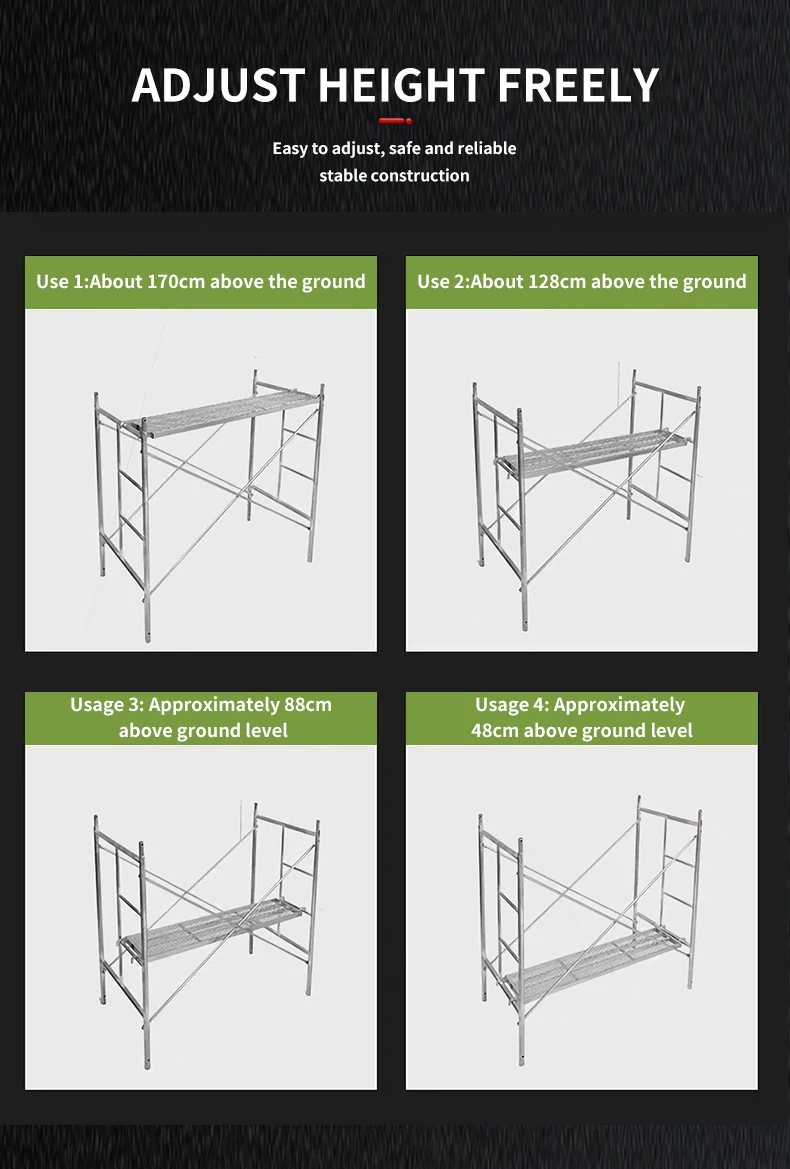 ADJUST HEIGHT FREELY

Easy to adjust, safe and reliable stable construction

Use 1:About 170cm above the ground

Use 2:About 128cm above the ground

Usage 3: Approximately 88cm above ground level

Usage 4: Approximately 48cm above ground level