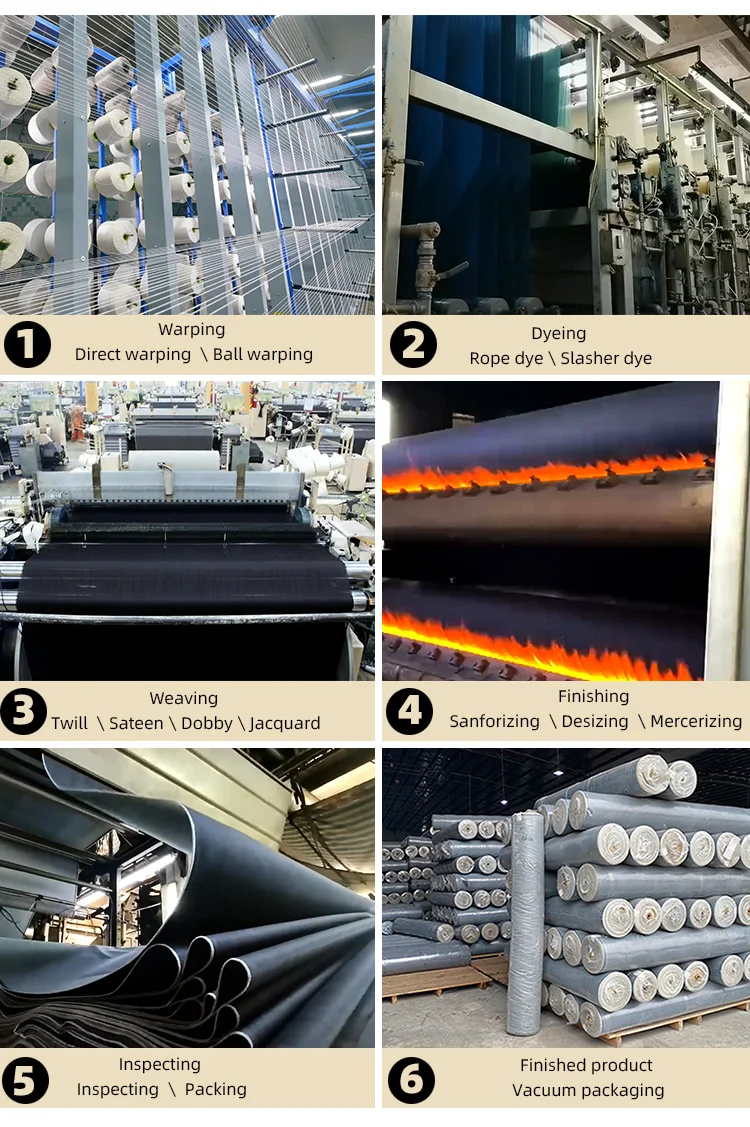 1
Warping
Direct warping \ Ball warping

2
Dyeing
Rope dye \ Slasher dye

3
Weaving
Twill \ Sateen \ Dobby \ Jacquard

4
Finishing
Sanforizing \ Desizing \ Mercerizing

5
Inspecting
Inspecting \ Packing

6
Finished product
Vacuum packaging