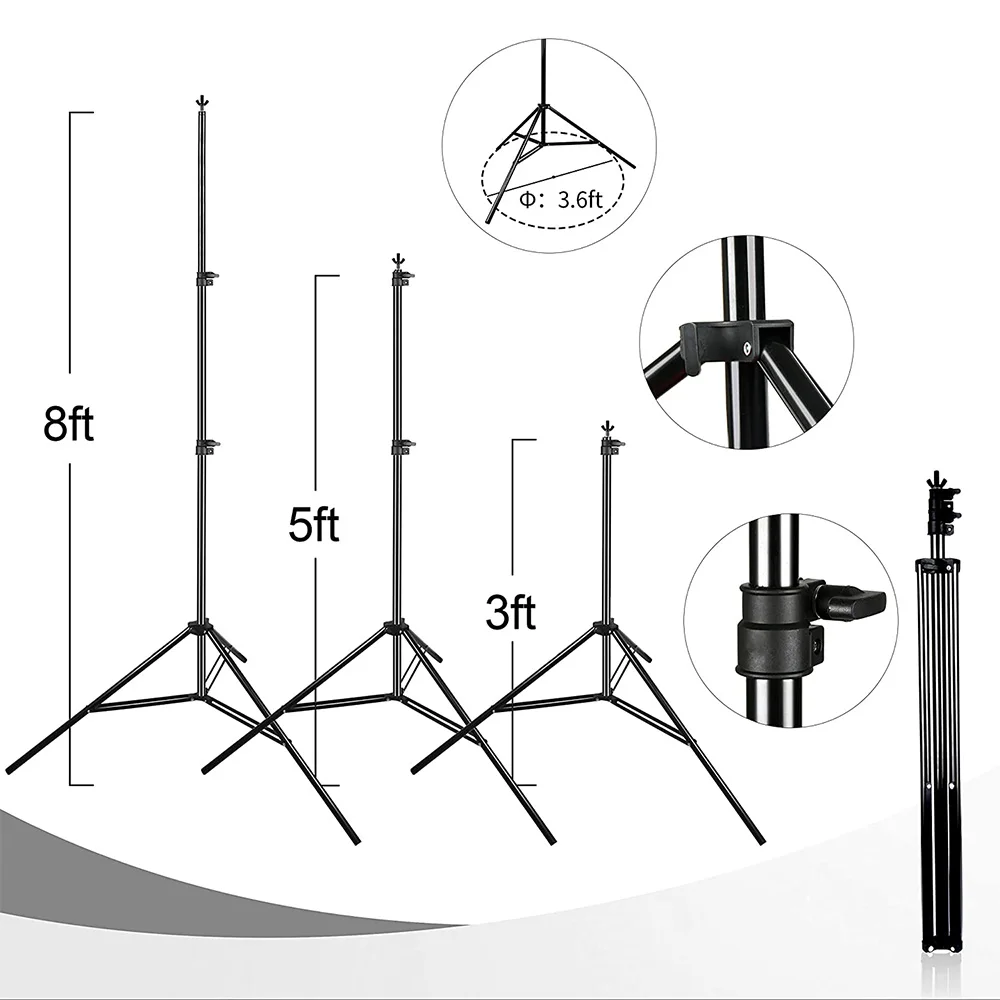 Φ: 3.6ft

8ft

5ft

3ft