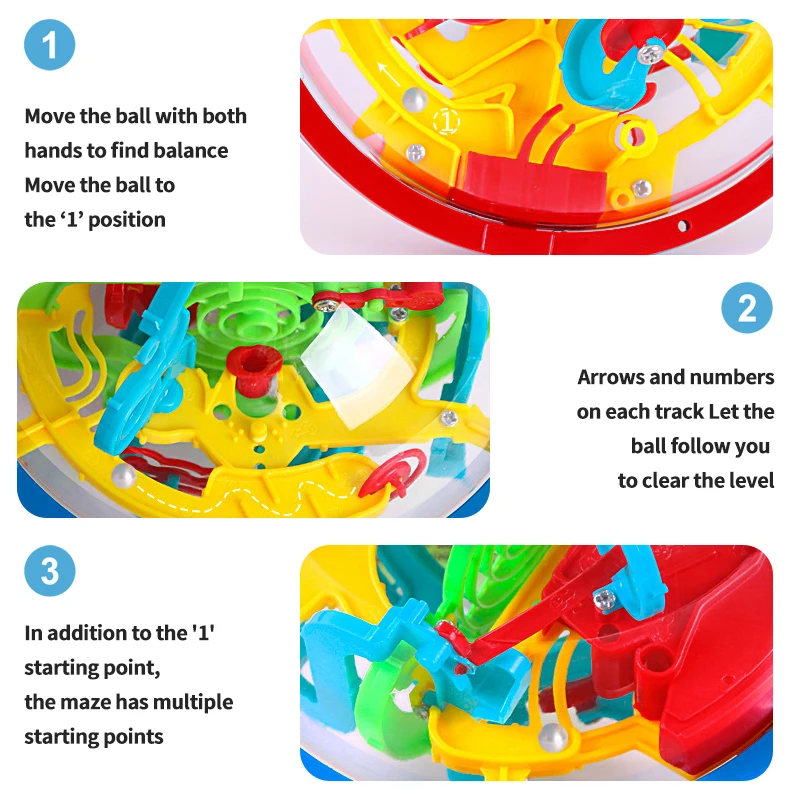 1

Move the ball with both hands to find balance
Move the ball to the ‘1’ position

①

2

Arrows and numbers on each track Let the ball follow you to clear the level

3

In addition to the '1' starting point,
the maze has multiple starting points