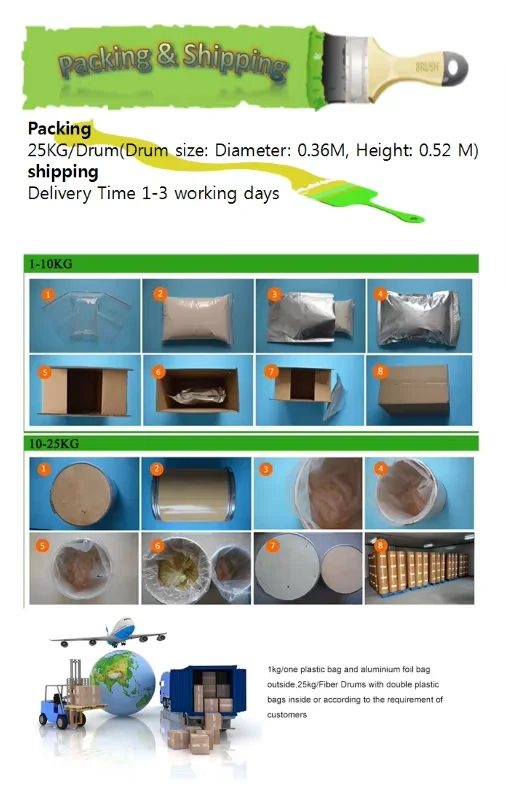 Packing & Shipping

BRUSH

Packing
25KG/Drum(Drum size: Diameter: 0.36M, Height: 0.52 M)
shipping
Delivery Time 1-3 working days

1-10KG

1 2 3 4

5 6 7 8

10-25KG

1 2 3 4

5 6 7 8

1kg/one plastic bag and aluminium foil bag outside,25kg/Fiber Drums with double plastic bags inside or according to the requirement of customers