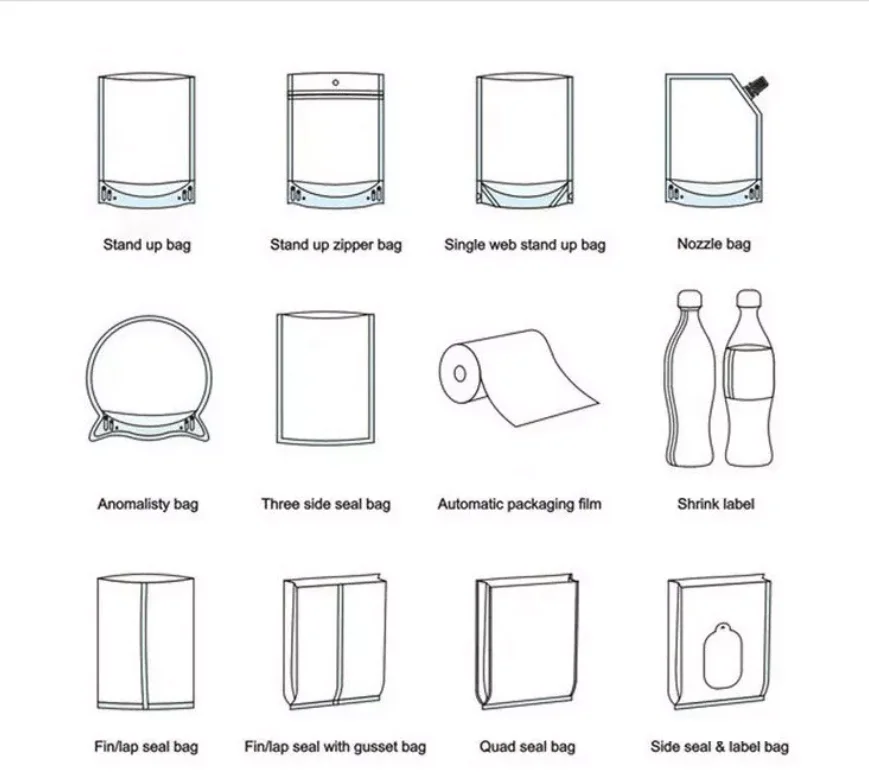 Stand up bag

Stand up zipper bag

Single web stand up bag

Nozzle bag

Anomalisty bag

Three side seal bag

Automatic packaging film

Shrink label

Fin/lap seal bag

Fin/lap seal with gusset bag

Quad seal bag

Side seal & label bag