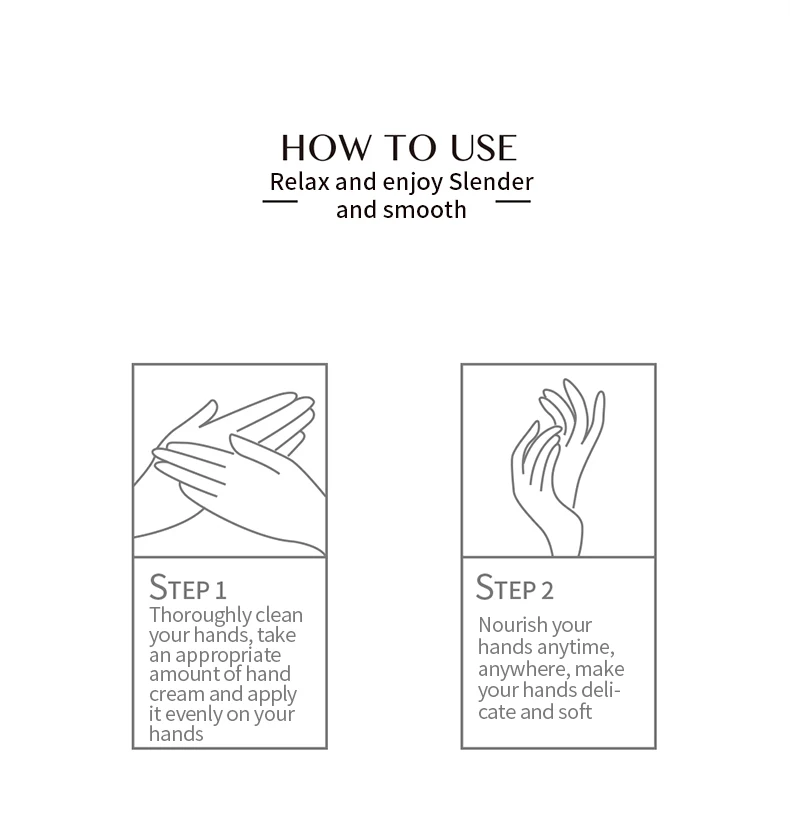 HOW TO USE
Relax and enjoy Slender and smooth

STEP 1
Thoroughly clean your hands, take an appropriate amount of hand cream and apply it evenly on your hands

STEP 2
Nourish your hands anytime, anywhere, make your hands delicate and soft