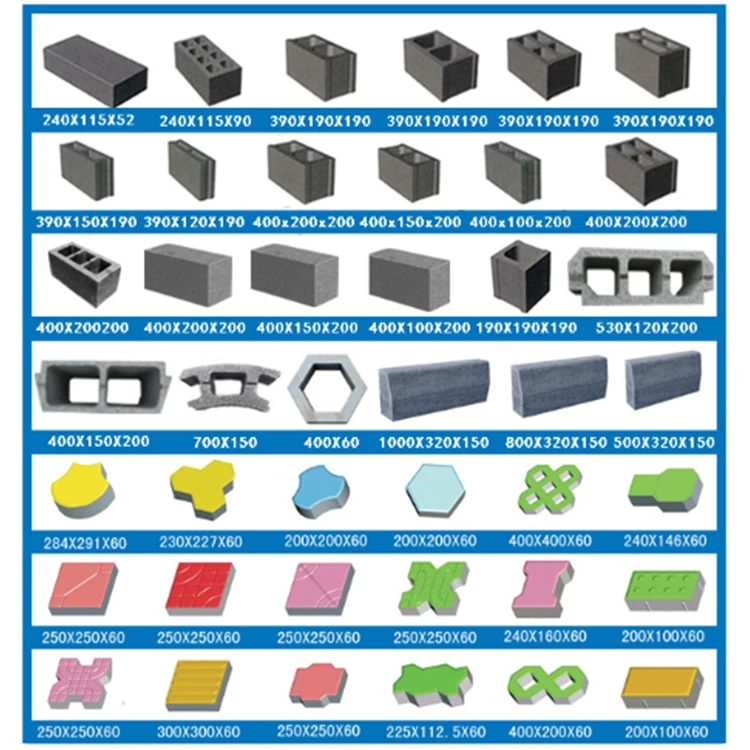 240X115X52 240X115X90 390X190X190 390X190X190 390X190X190 390X190X190

390X150X190 390X120X190 400x200x200 400x150x200 400x100x200 400X200X200

400X200200 400X200X200 400X150X200 400X100X200 190X190X190 530X120X200

400X150X200 700X150 400X60 1000X320X150 800X320X150 500X320X150

284X291X60 230X227X60 200X200X60 200X200X60 400X400X60 240X146X60

250X250X60 250X250X60 250X250X60 250X250X60 240X160X60 200X100X60

250X250X60 300X300X60 250X250X60 225X112.5X60 400X200X60 200X100X60