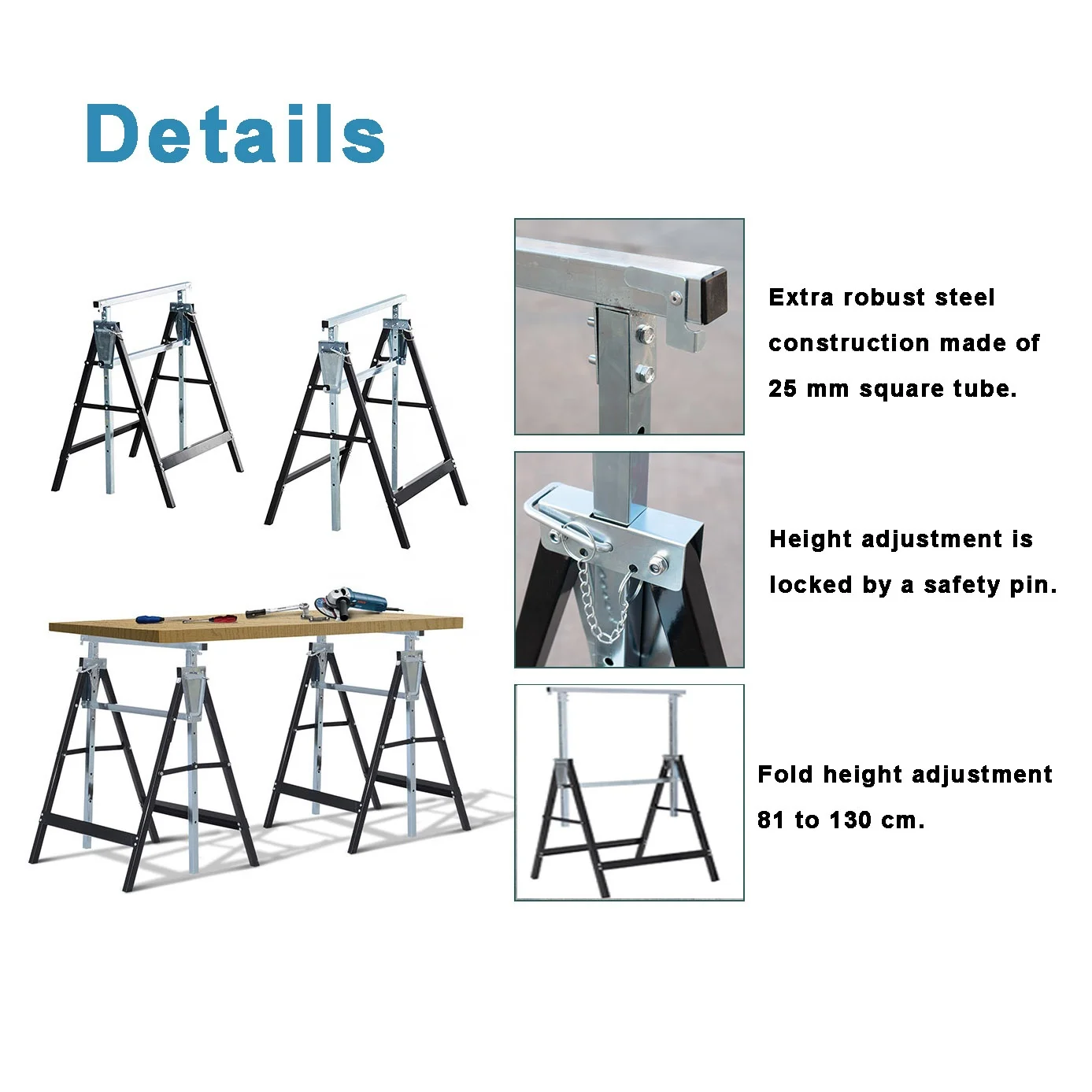 Details

Extra robust steel construction made of 25 mm square tube.

Height adjustment is locked by a safety pin.

Fold height adjustment 81 to 130 cm.