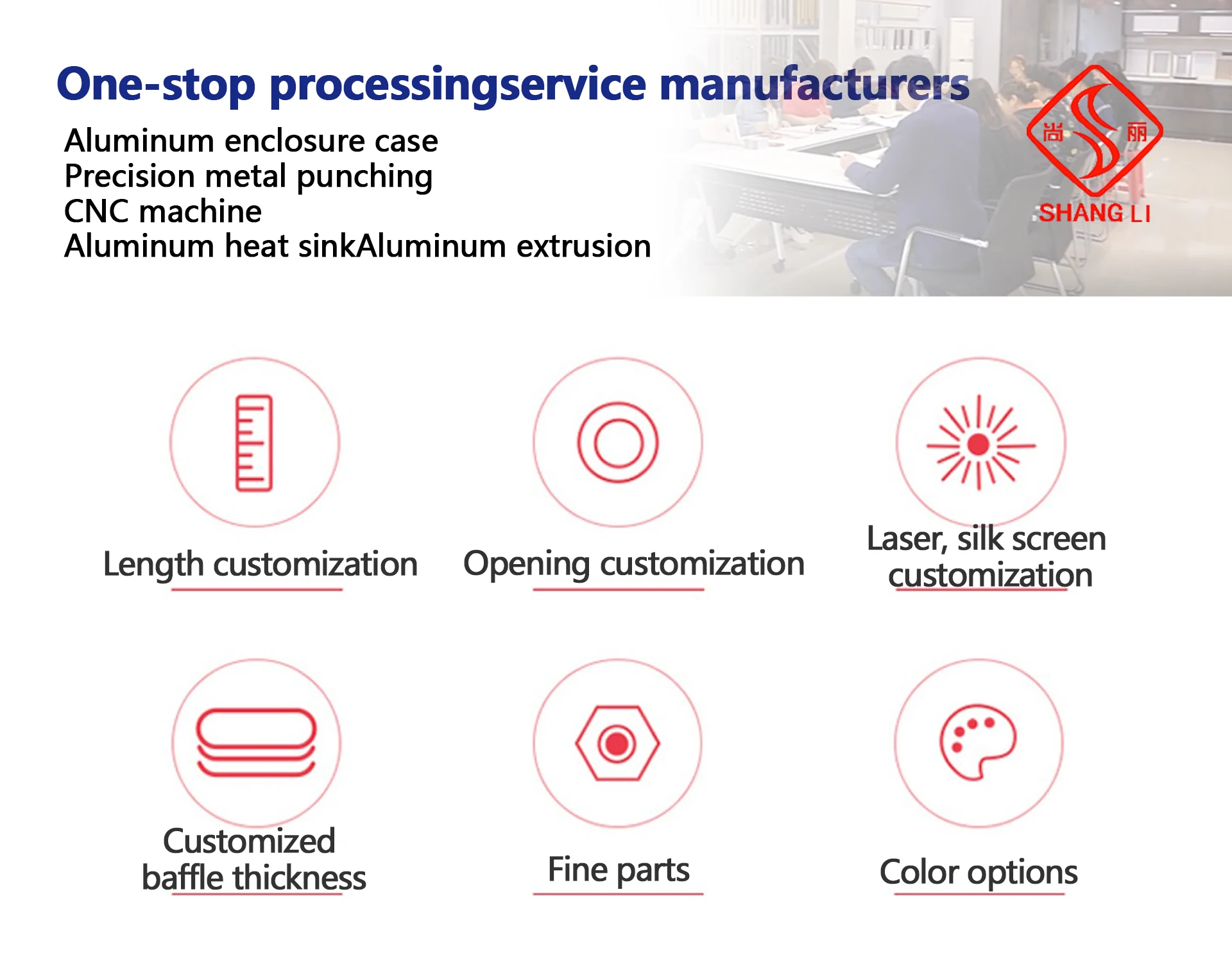 One-stop processingservice manufacturers

Aluminum enclosure case
Precision metal punching
CNC machine
Aluminum heat sinkAluminum extrusion

尚 丽
SHANG LI

Length customization

Opening customization

Laser, silk screen customization

Customized baffle thickness

Fine parts

Color options