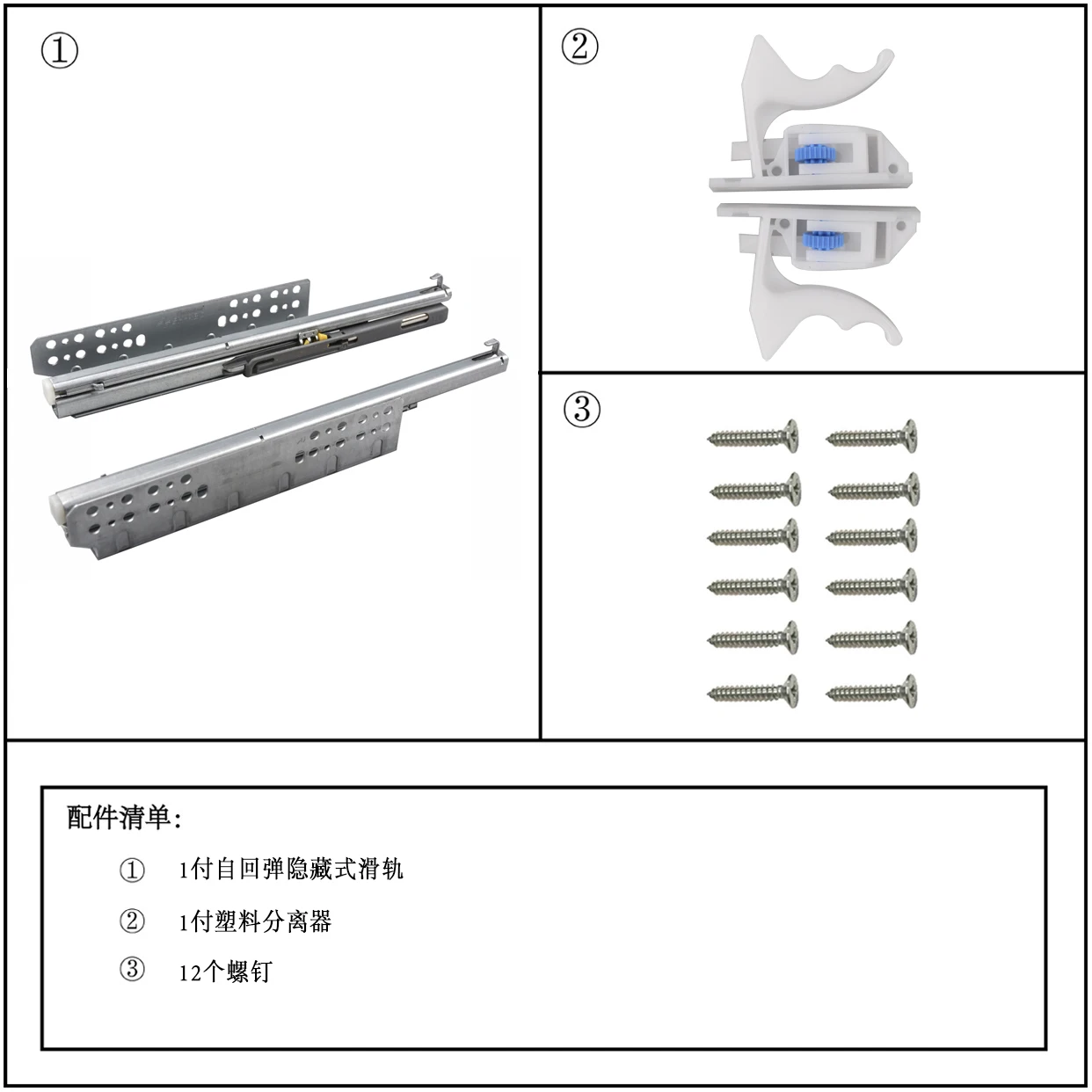 ①

②

③

配件清单：

① 1付自回弹隐藏式滑轨

② 1付塑料分离器

③ 12个螺钉