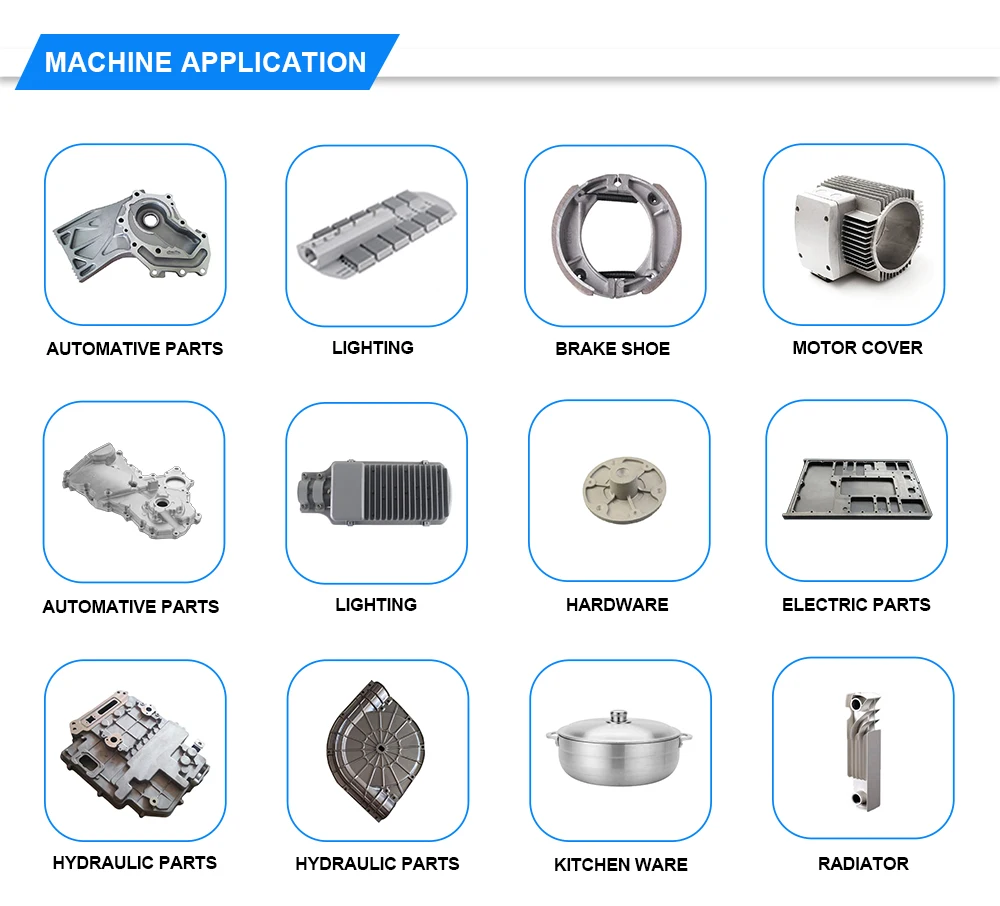 MACHINE APPLICATION

AUTOMATIVE PARTS

LIGHTING

BRAKE SHOE

MOTOR COVER

AUTOMATIVE PARTS

LIGHTING

HARDWARE

ELECTRIC PARTS

HYDRAULIC PARTS

HYDRAULIC PARTS

KITCHEN WARE

RADIATOR