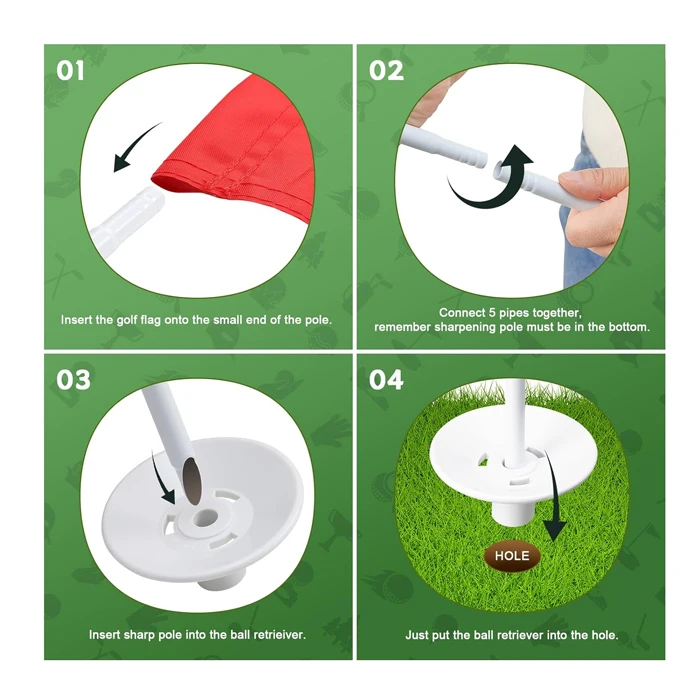 01

Insert the golf flag onto the small end of the pole.

02

Connect 5 pipes together, remember sharpening pole must be in the bottom.

03

Insert sharp pole into the ball retreiver.

04

HOLE

Just put the ball retriever into the hole.