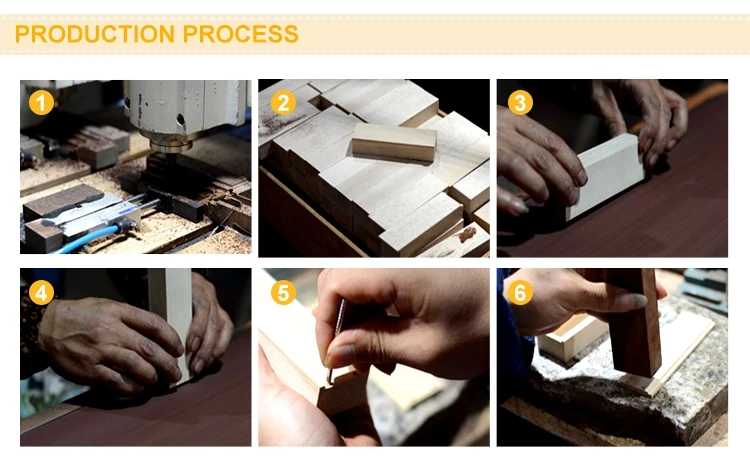 PRODUCTION PROCESS

1

2

3

4

5

6