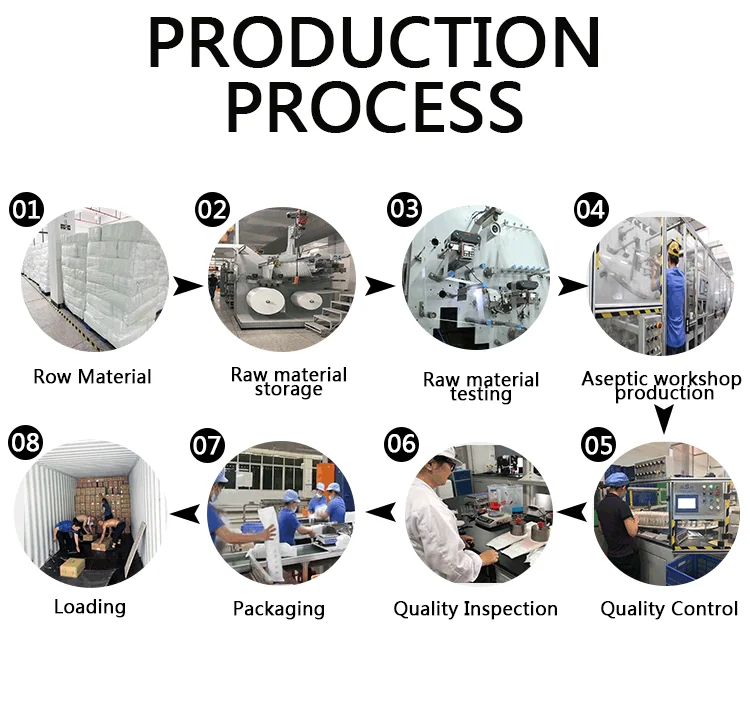 PRODUCTION PROCESS

01
Row Material

02
Raw material storage

03
Raw material testing

04
Aseptic workshop production

05
Quality Control

06
Quality Inspection

07
Packaging

08
Loading