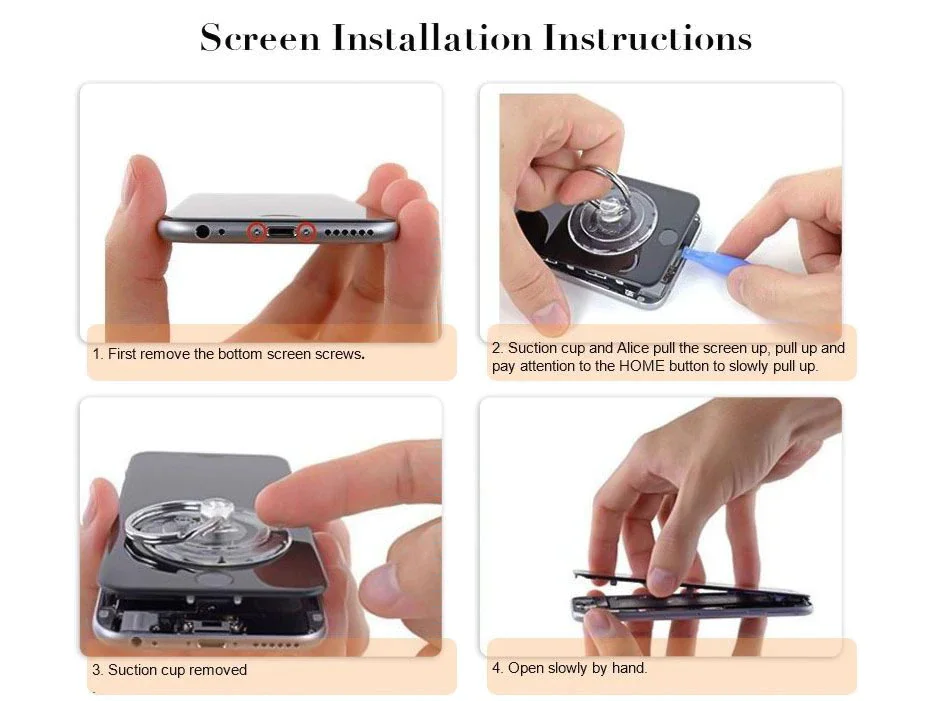 Screen Installation Instructions

1. First remove the bottom screen screws.

2. Suction cup and Alice pull the screen up, pull up and pay attention to the HOME button to slowly pull up.

3. Suction cup removed

4. Open slowly by hand.