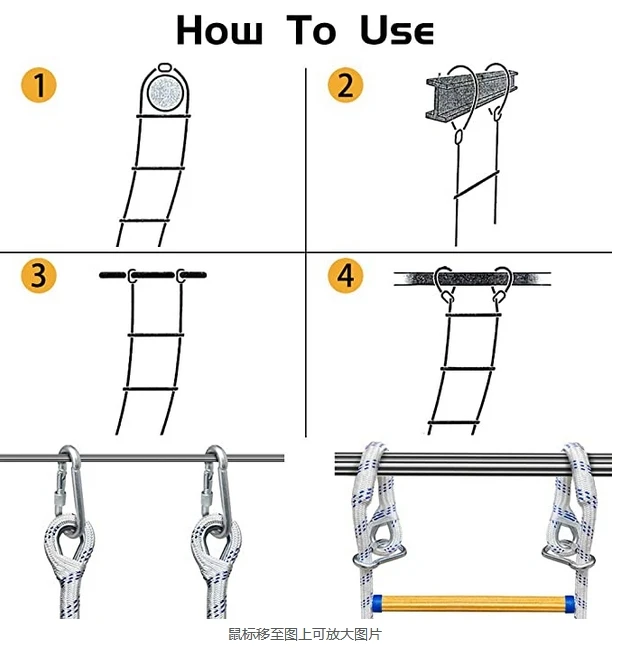 How To Use

1

2

3

4

鼠标移至图上可放大图片