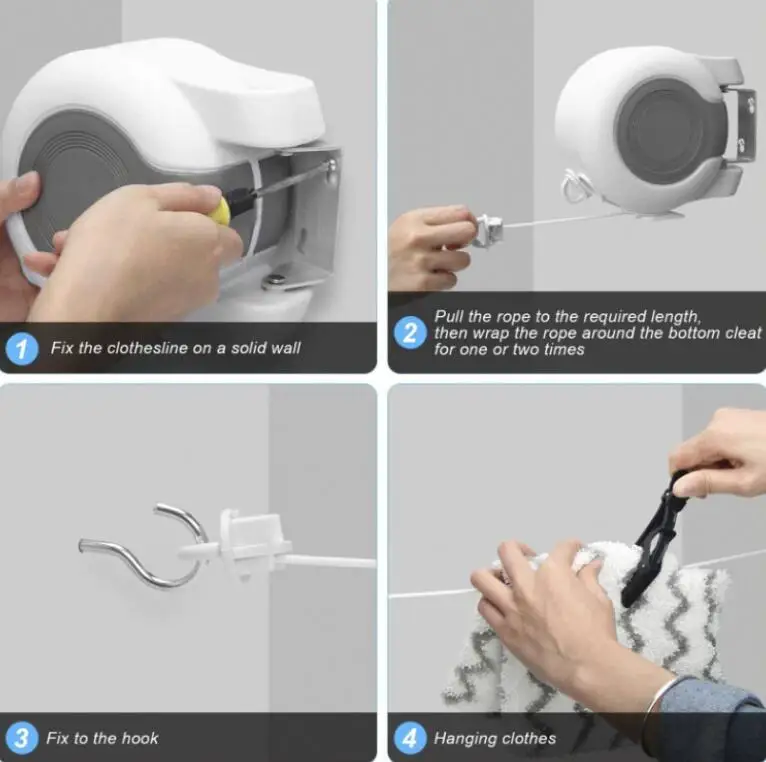 1 Fix the clothesline on a solid wall

2 Pull the rope to the required length, then wrap the rope around the bottom cleat for one or two times

3 Fix to the hook

4 Hanging clothes