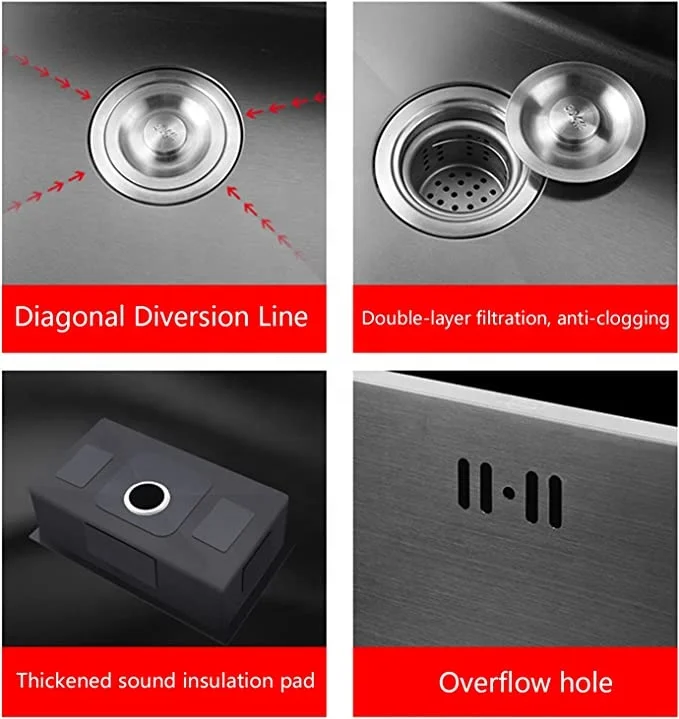 Diagonal Diversion Line

Double-layer filtration, anti-clogging

Thickened sound insulation pad

Overflow hole