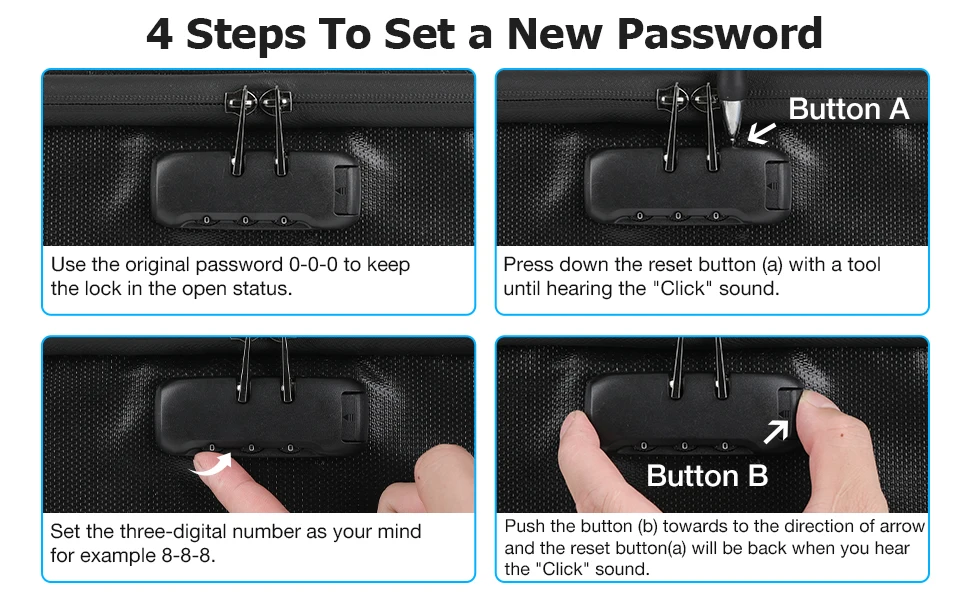 4 Steps To Set a New Password

Use the original password 0-0-0 to keep the lock in the open status.

Button A

Press down the reset button (a) with a tool until hearing the "Click" sound.

Set the three-digital number as your mind for example 8-8-8.

Button B

Push the button (b) towards to the direction of arrow and the reset button(a) will be back when you hear the "Click" sound.