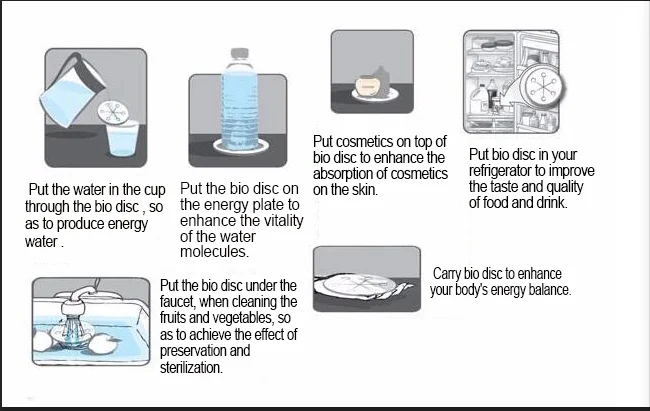 Put the water in the cup through the bio disc , so as to produce energy water .

Put the bio disc on the energy plate to enhance the vitality of the water molecules.

Put cosmetics on top of bio disc to enhance the absorption of cosmetics on the skin.

Put bio disc in your refrigerator to improve the taste and quality of food and drink.

Put the bio disc under the faucet, when cleaning the fruits and vegetables, so as to achieve the effect of preservation and sterilization.

Carry bio disc to enhance your body's energy balance.