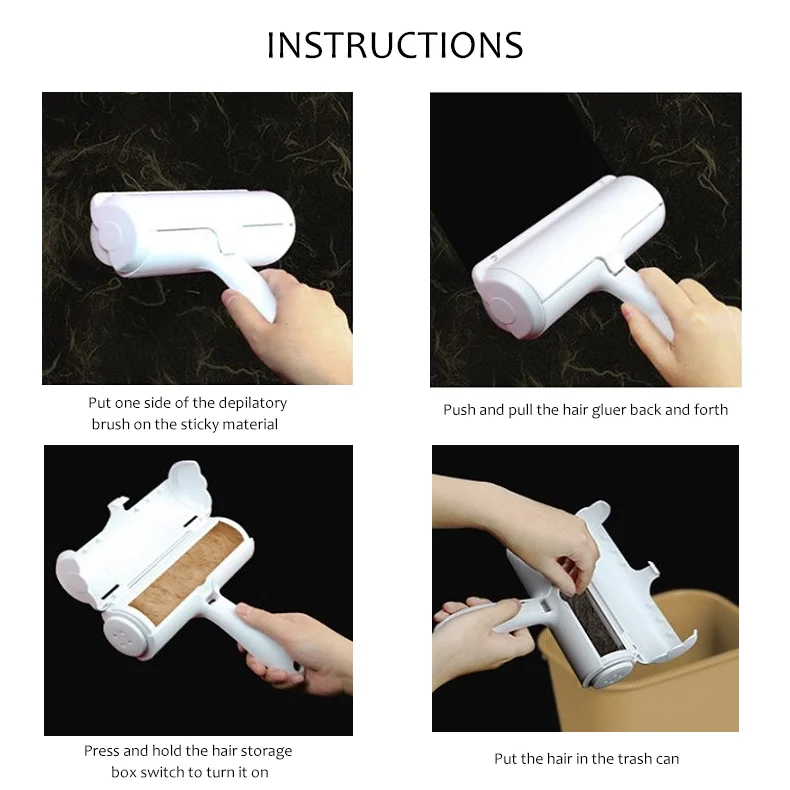 INSTRUCTIONS

Put one side of the depilatory brush on the sticky material

Push and pull the hair gluer back and forth

Press and hold the hair storage box switch to turn it on

Put the hair in the trash can