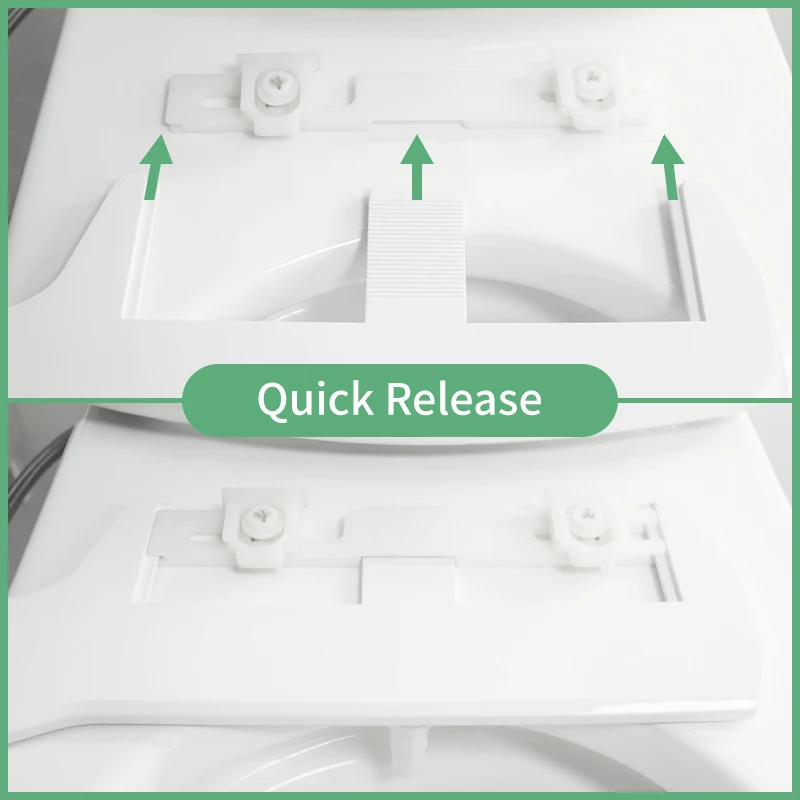 Quick Release