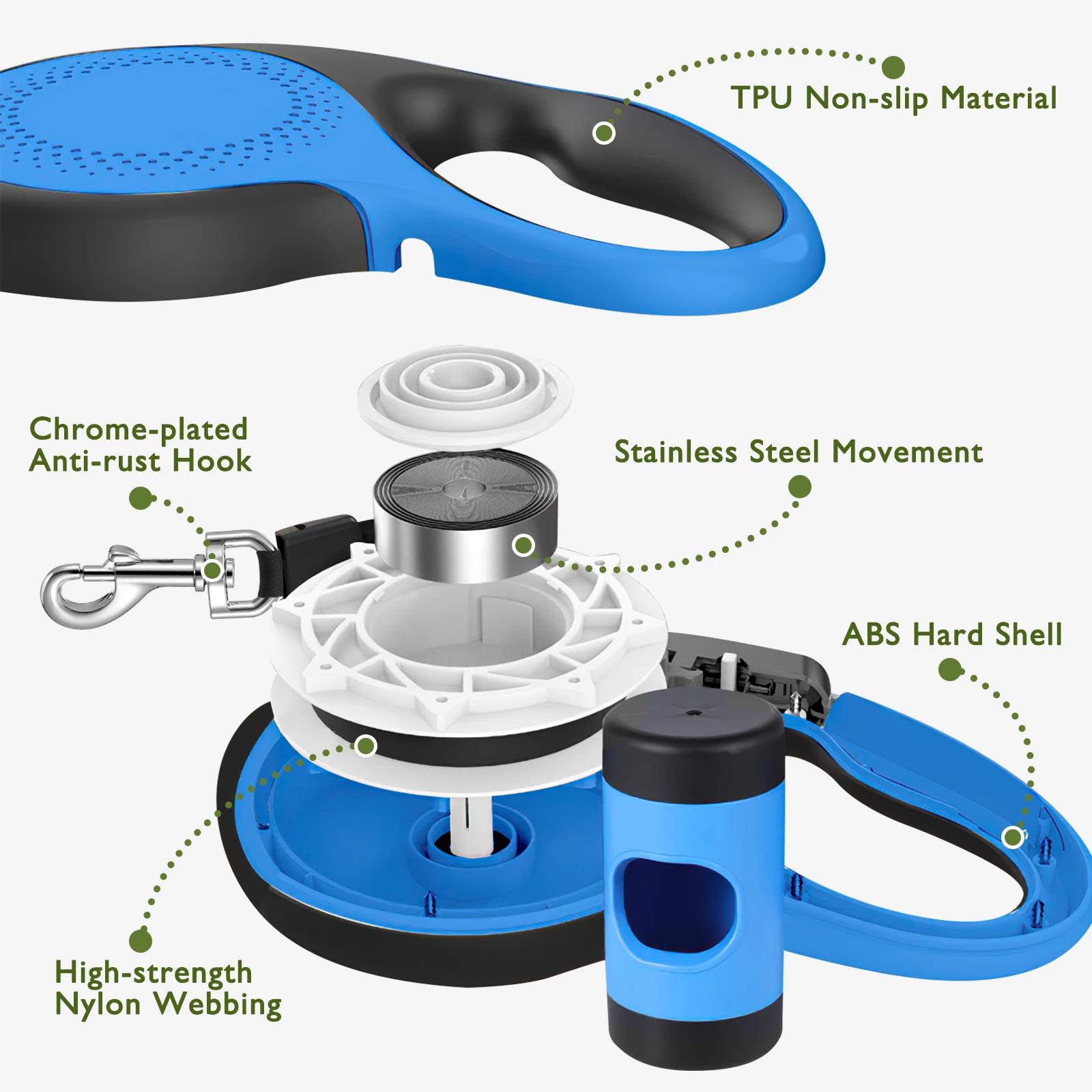 TPU Non-slip Material

Chrome-plated
Anti-rust Hook

Stainless Steel Movement

ABS Hard Shell

High-strength
Nylon Webbing