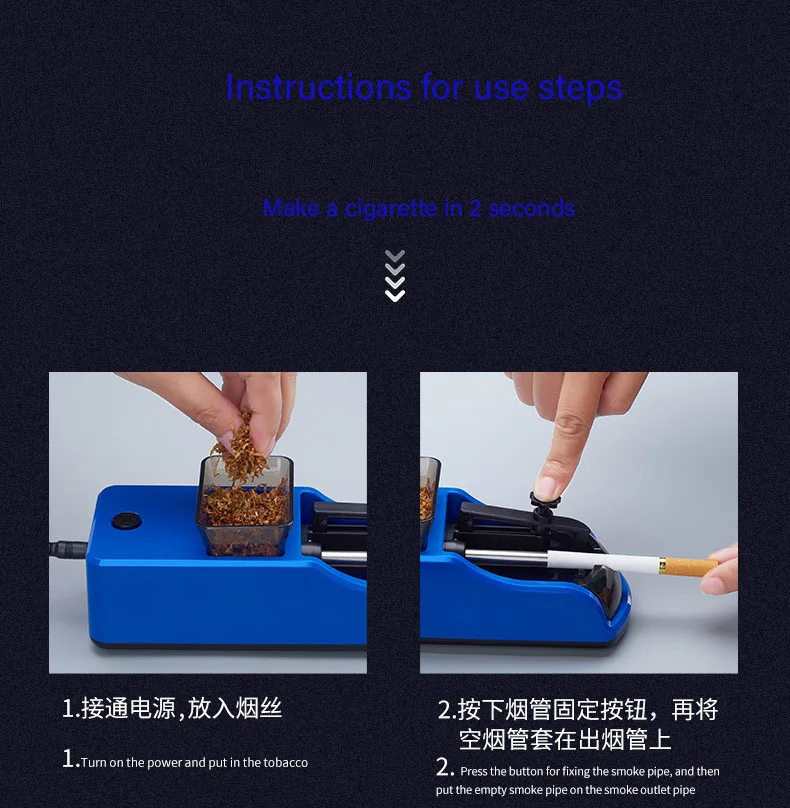 Instructions for use steps

Make a cigarette in 2 seconds

1.接通电源,放入烟丝

1.Turn on the power and put in the tobacco

2.按下烟管固定按钮，再将空烟管套在出烟管上

2. Press the button for fixing the smoke pipe, and then put the empty smoke pipe on the smoke outlet pipe