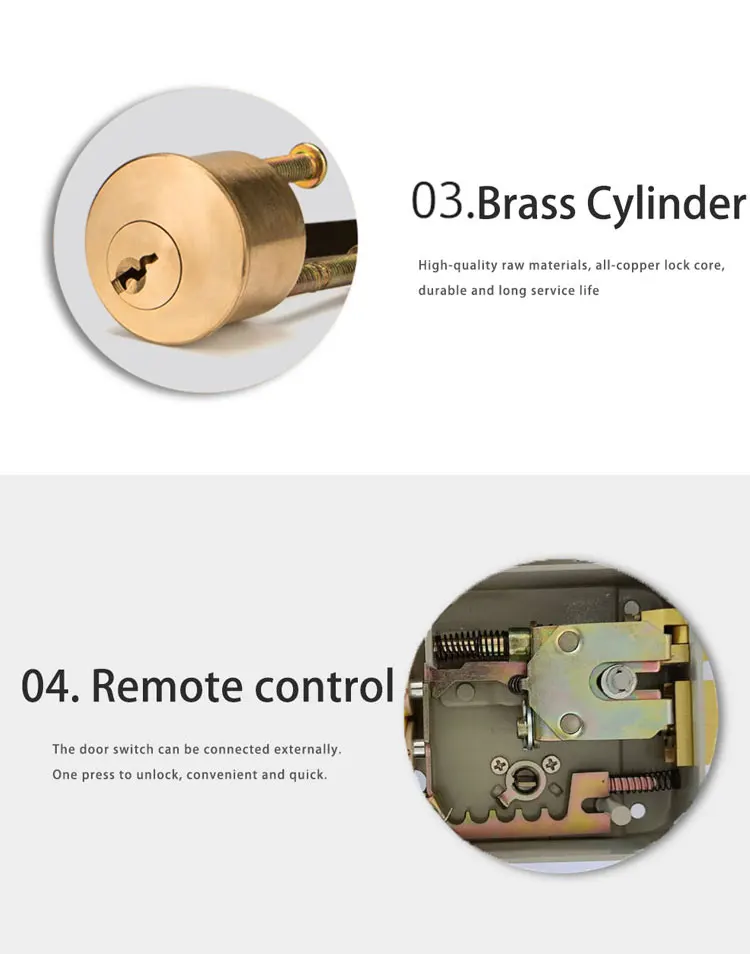 03.Brass Cylinder

High-quality raw materials, all-copper lock core, durable and long service life

04. Remote control

The door switch can be connected externally.
One press to unlock, convenient and quick.