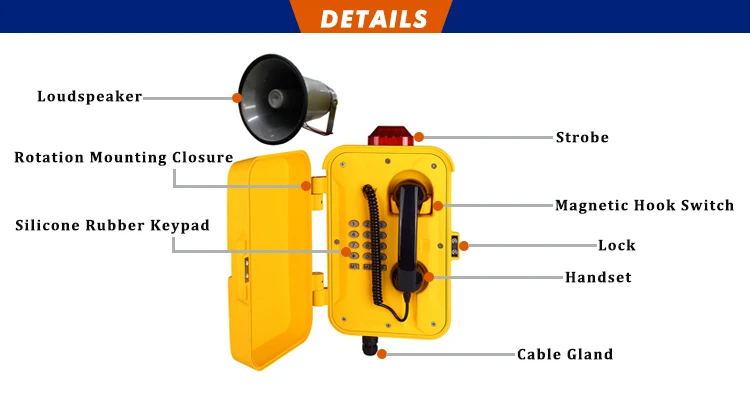 DETAILS

Loudspeaker

Rotation Mounting Closure

Silicone Rubber Keypad

Strobe

Magnetic Hook Switch

Lock

Handset

Cable Gland