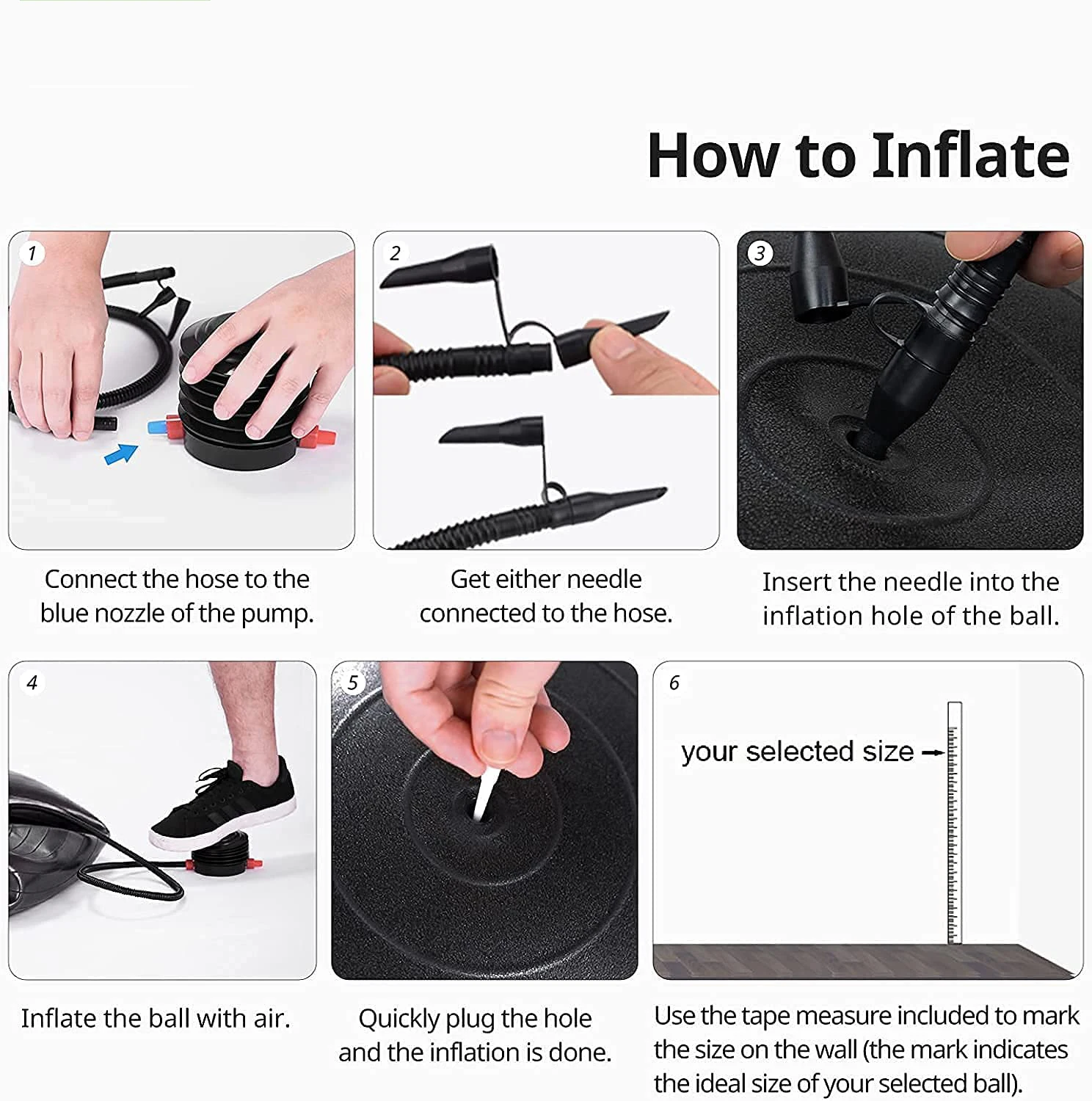 How to Inflate

1

Connect the hose to the blue nozzle of the pump.

2

Get either needle connected to the hose.

3

Insert the needle into the inflation hole of the ball.

4

Inflate the ball with air.

5

Quickly plug the hole and the inflation is done.

6

your selected size

Use the tape measure included to mark the size on the wall (the mark indicates the ideal size of your selected ball).