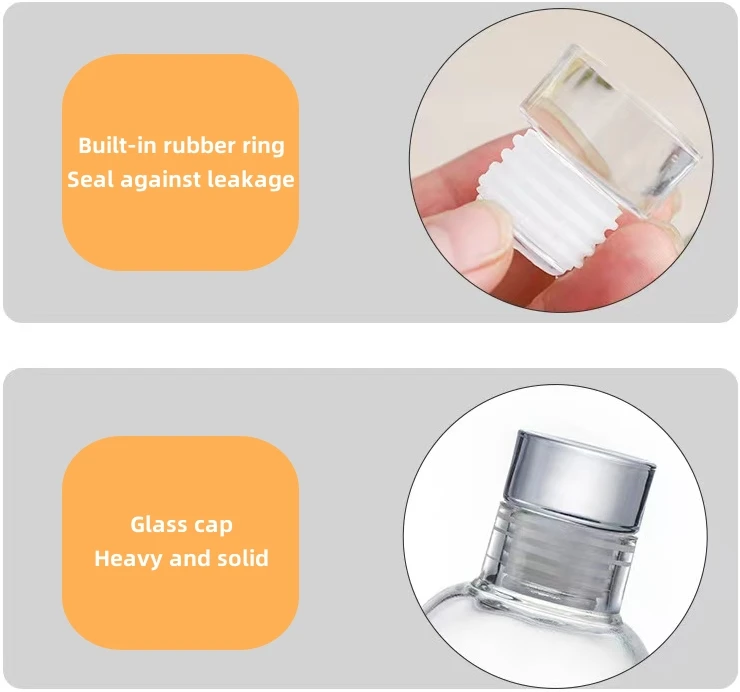 Built-in rubber ring
Seal against leakage

Glass cap
Heavy and solid