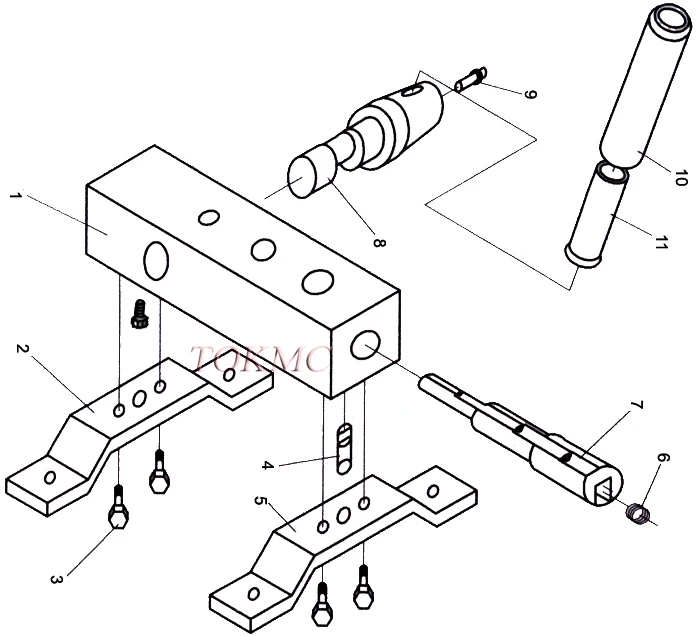 1
2
3
4
5
6
7
8
9
10
11
TOKMC