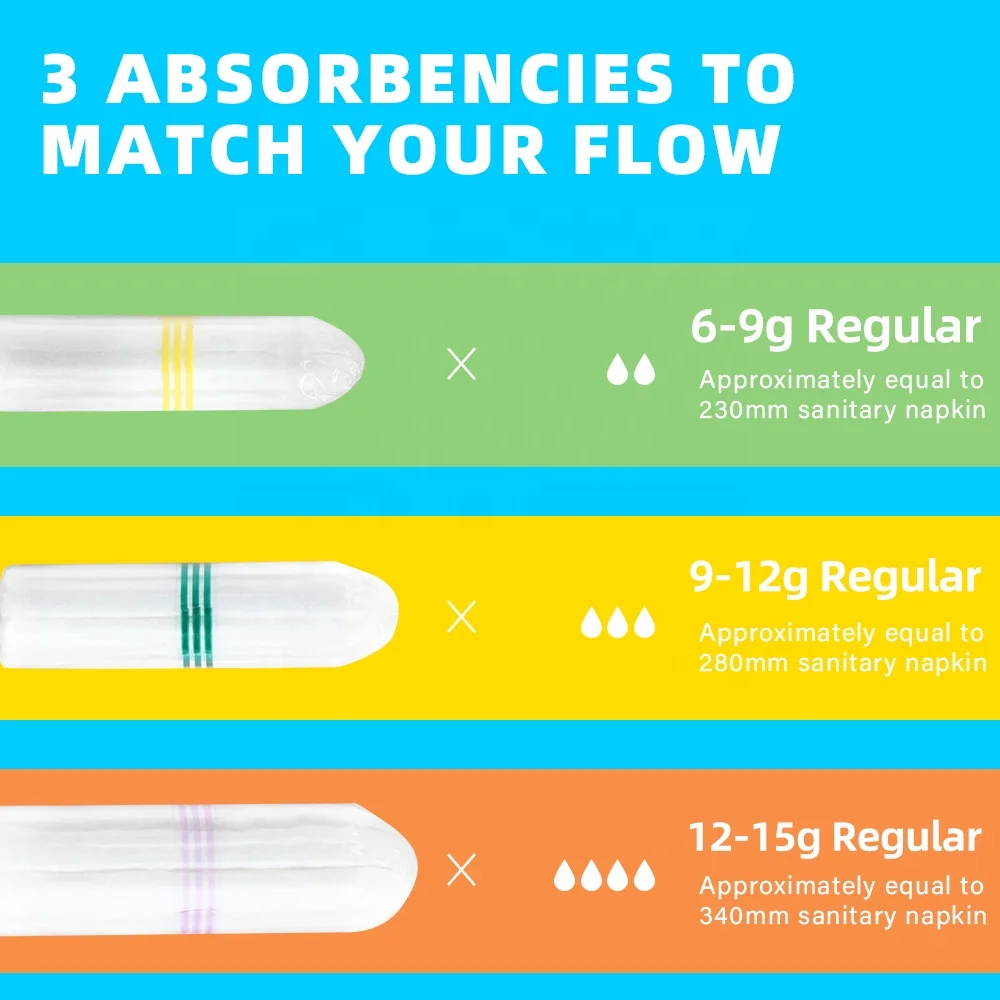 3 ABSORBENCIES TO MATCH YOUR FLOW

×

6-9g Regular

Approximately equal to 230mm sanitary napkin

×

9-12g Regular

Approximately equal to 280mm sanitary napkin

×

12-15g Regular

Approximately equal to 340mm sanitary napkin