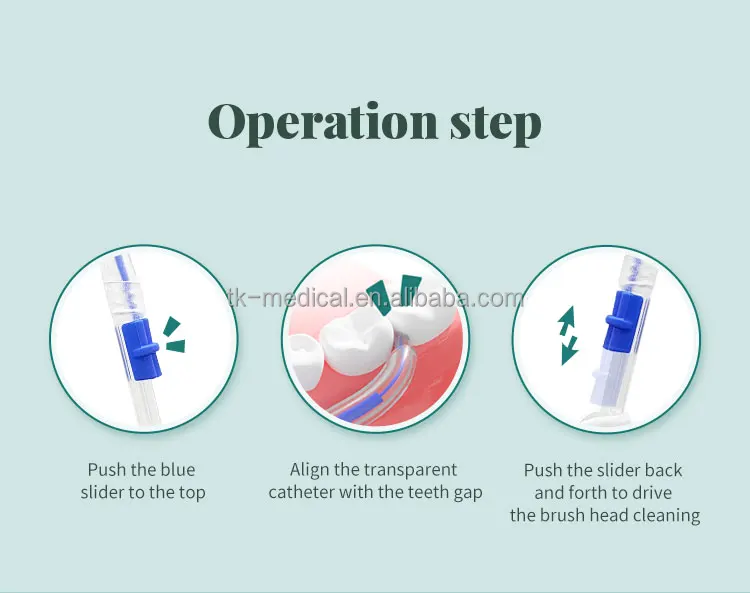 Operation step

tk-medical.en.alibaba.com

Push the blue slider to the top

Align the transparent catheter with the teeth gap

Push the slider back and forth to drive the brush head cleaning