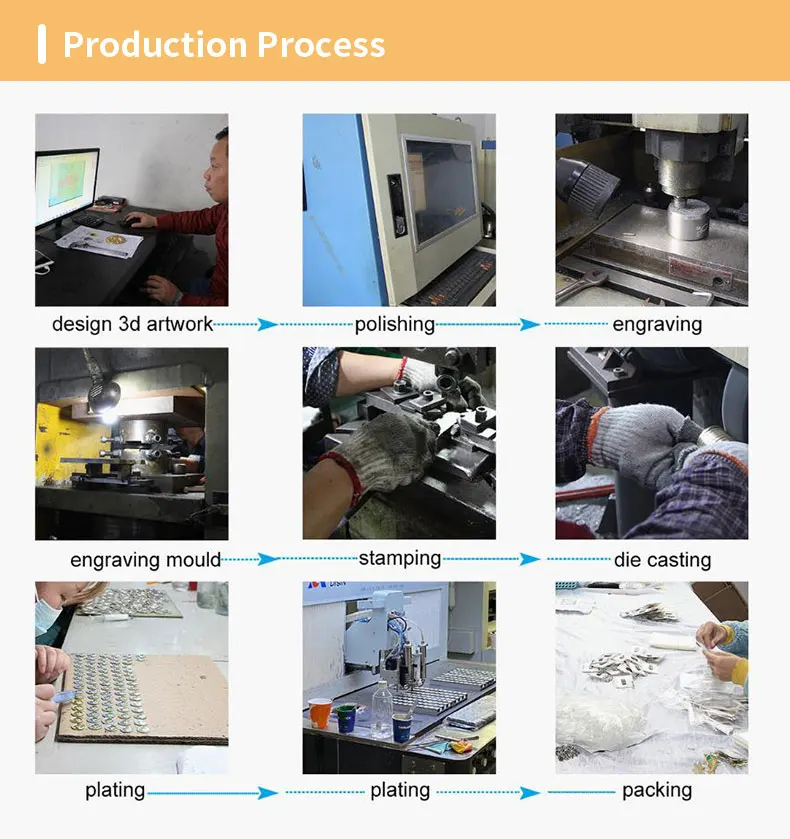 Production Process

design 3d artwork

polishing

engraving

engraving mould

stamping

die casting

plating

plating

packing