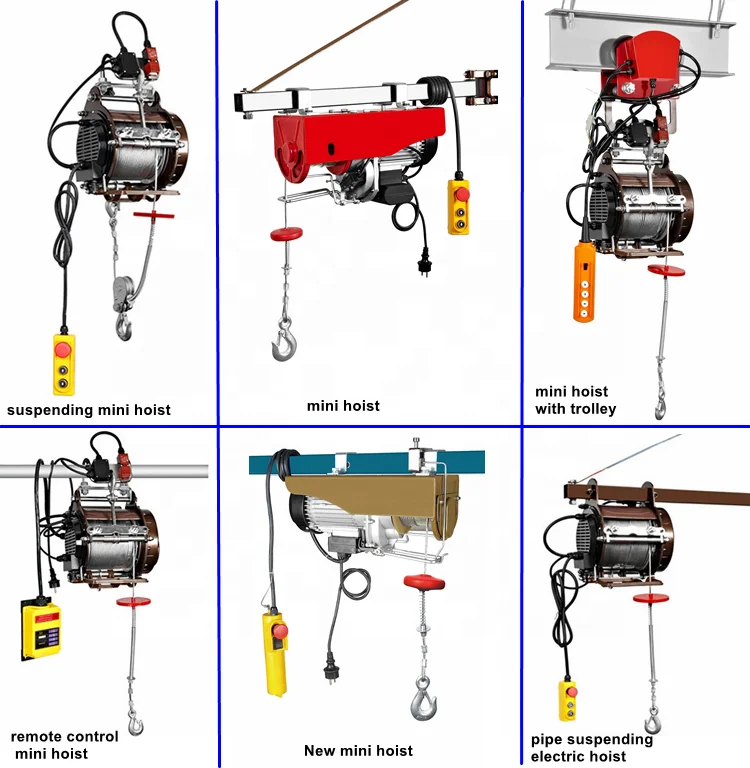 suspending mini hoist

mini hoist

mini hoist
with trolley

remote control
mini hoist

New mini hoist

pipe suspending
electric hoist