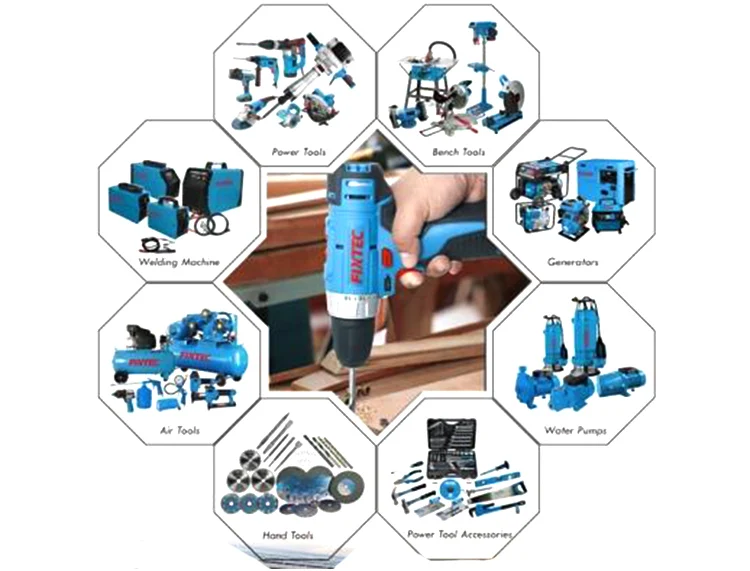 Power Tools

Bench Tools

Welding Machine

FIXTEC

Generators

FIXTEC

FIXTEC

Air Tools

Water Pumps

Hand Tools

Power Tool Accessories